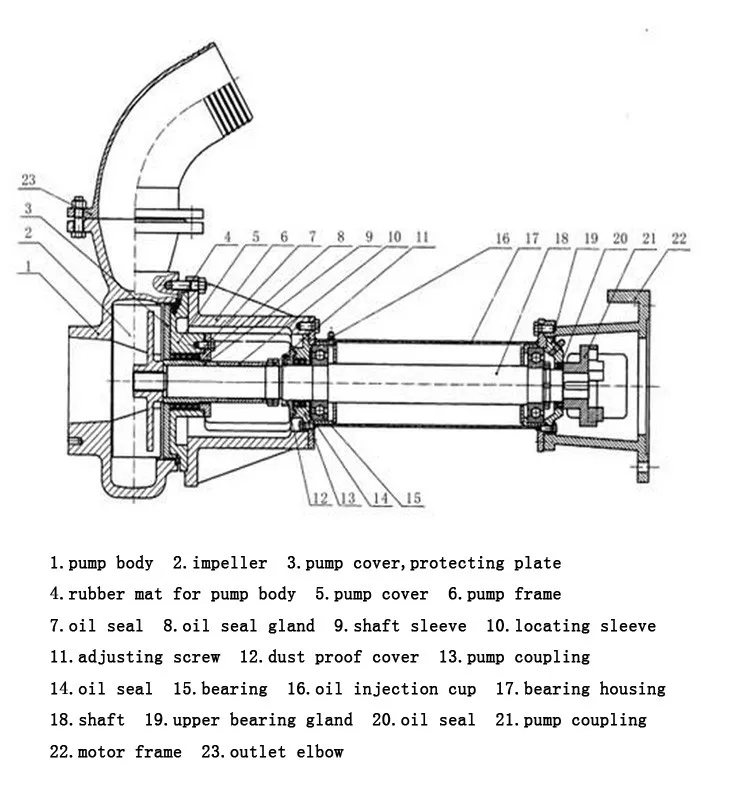 23
3
2
1
4 5 6 7 8 9 10 11
16 17 18 19 20 21 22
12 13 14 15

1.pump body 2.impeller 3.pump cover,protecting plate
4.rubber mat for pump body 5.pump cover 6.pump frame
7.oil seal 8.oil seal gland 9.shaft sleeve 10.locating sleeve
11.adjusting screw 12.dust proof cover 13.pump coupling
14.oil seal 15.bearing 16.oil injection cup 17.bearing housing
18.shaft 19.upper bearing gland 20.oil seal 21.pump coupling
22.motor frame 23.outlet elbow