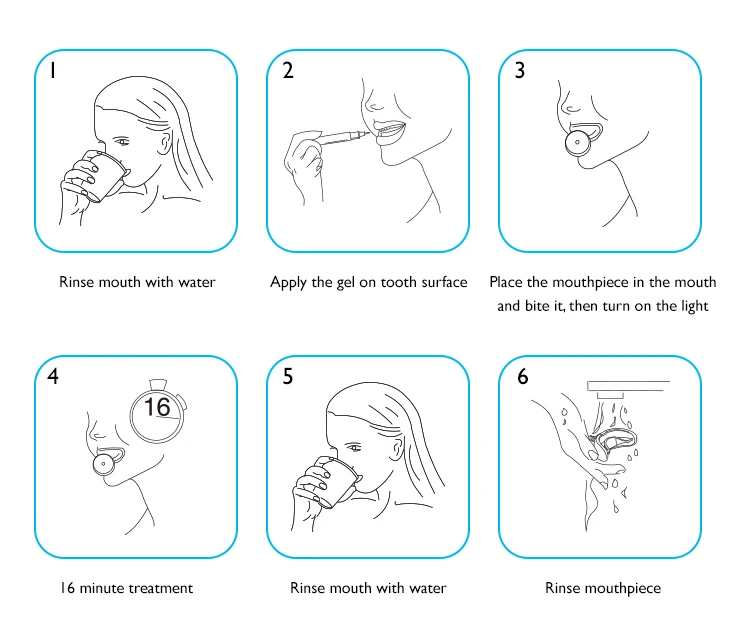 1

Rinse mouth with water

2

Apply the gel on tooth surface

3

Place the mouthpiece in the mouth and bite it, then turn on the light

4

16

16 minute treatment

5

Rinse mouth with water

6

Rinse mouthpiece