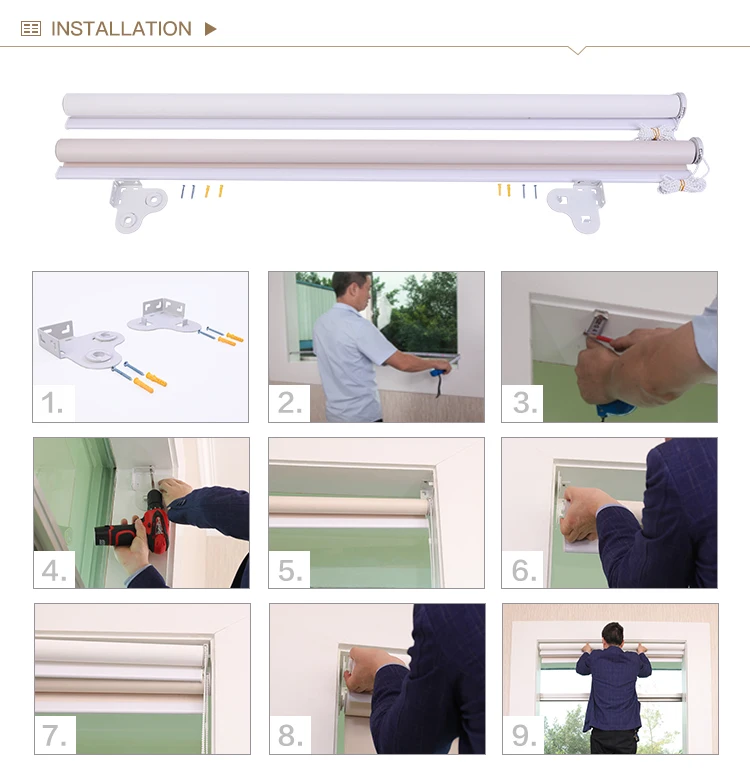 INSTALLATION

1.

2.

3.

4.

5.

6.

7.

8.

9.