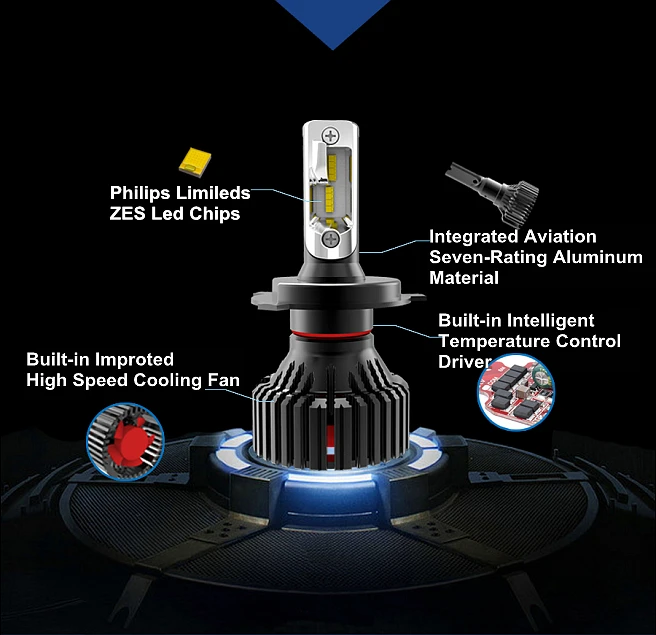 Philips Limileds
ZES Led Chips

Integrated Aviation
Seven-Rating Aluminum
Material

Built-in Intelligent
Temperature Control
Driver

Built-in Improted
High Speed Cooling Fan