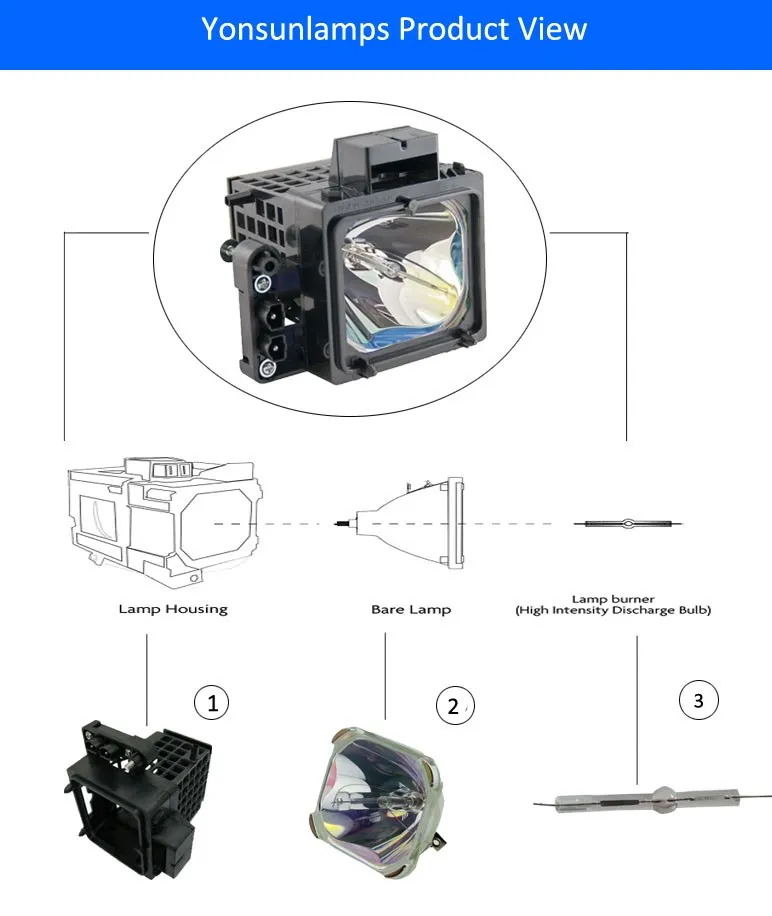 Yonsunlamps Product View

Lamp Housing

Bare Lamp

Lamp burner
(High Intensity Discharge Bulb)

1

2

3