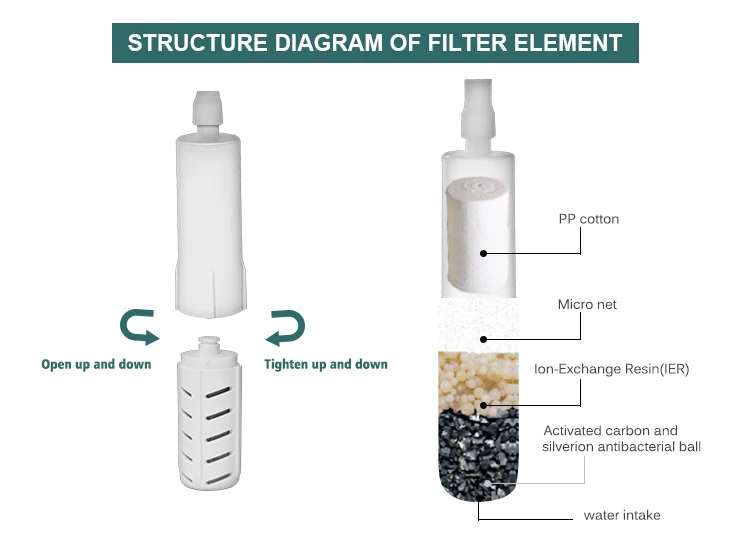 STRUCTURE DIAGRAM OF FILTER ELEMENT

Open up and down

Tighten up and down

PP cotton

Micro net

Ion-Exchange Resin(IER)

Activated carbon and silverion antibacterial ball

water intake