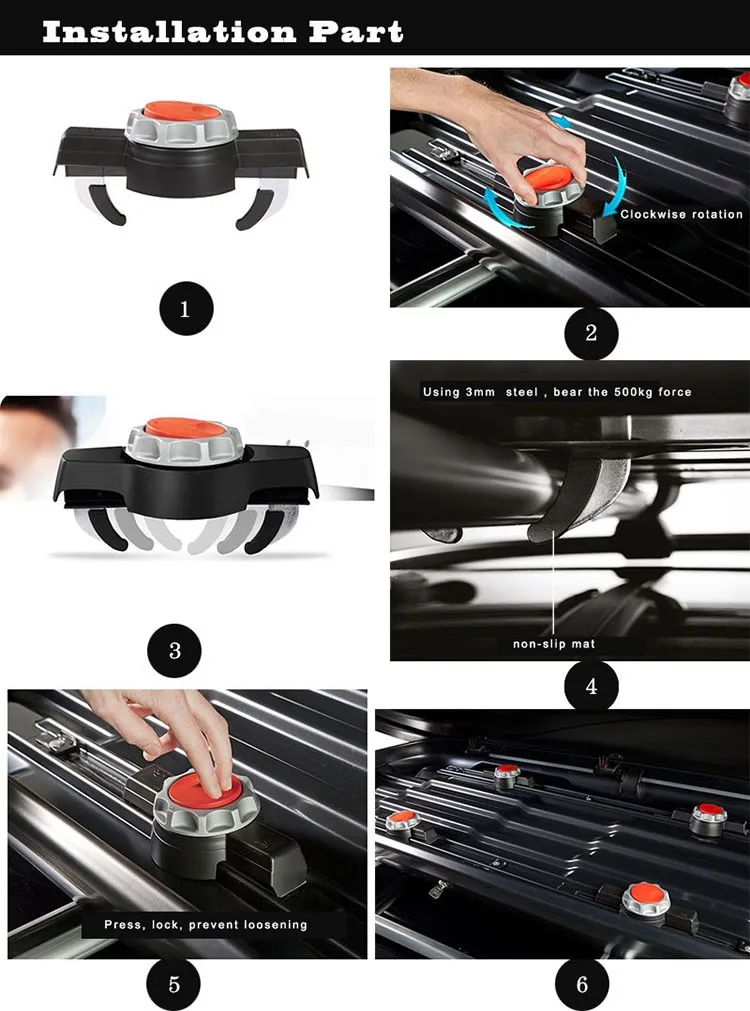 Installation Part

1

Clockwise rotation

2

3

Using 3mm steel , bear the 500kg force

non-slip mat

4

Press, lock, prevent loosening

5

6