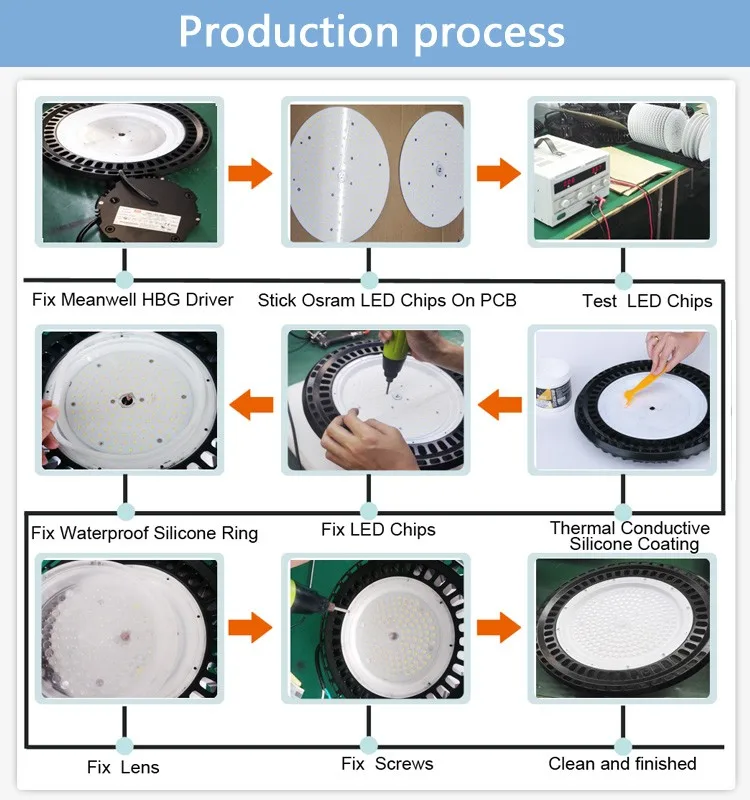 Production process

Fix Meanwell HBG Driver

Stick Osram LED Chips On PCB

Test LED Chips

Fix Waterproof Silicone Ring

Fix LED Chips

Thermal Conductive Silicone Coating

Fix Lens

Fix Screws

Clean and finished