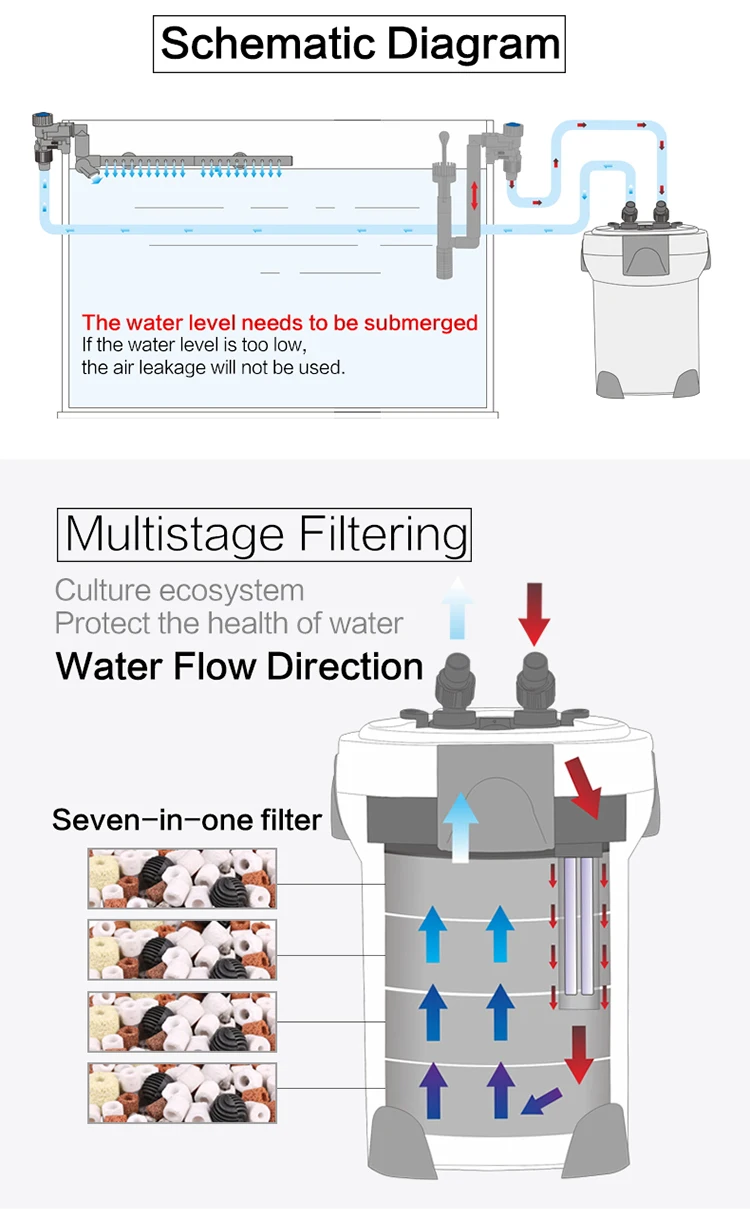 Schematic Diagram

The water level needs to be submerged
If the water level is too low,
the air leakage will not be used.

Multistage Filtering

Culture ecosystem
Protect the health of water

Water Flow Direction

Seven-in-one filter