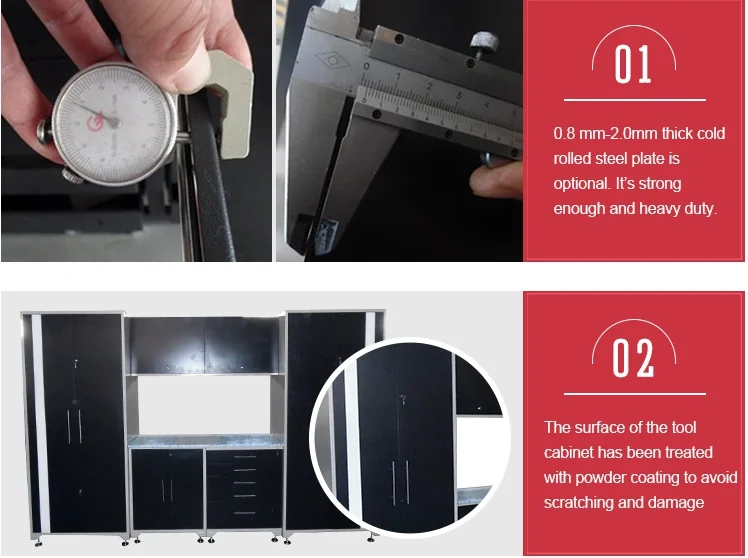 01

0.8 mm-2.0mm thick cold rolled steel plate is optional. It's strong enough and heavy duty.

02

The surface of the tool cabinet has been treated with powder coating to avoid scratching and damage