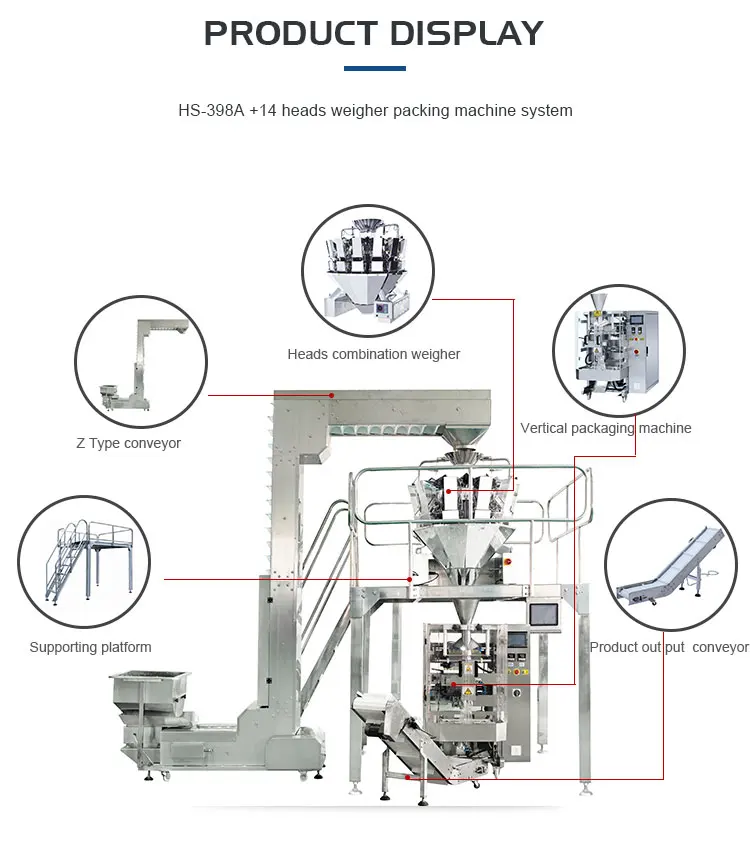 PRODUCT DISPLAY

HS-398A +14 heads weigher packing machine system

Heads combination weigher

Z Type conveyor

Vertical packaging machine

Supporting platform

Product out put conveyor