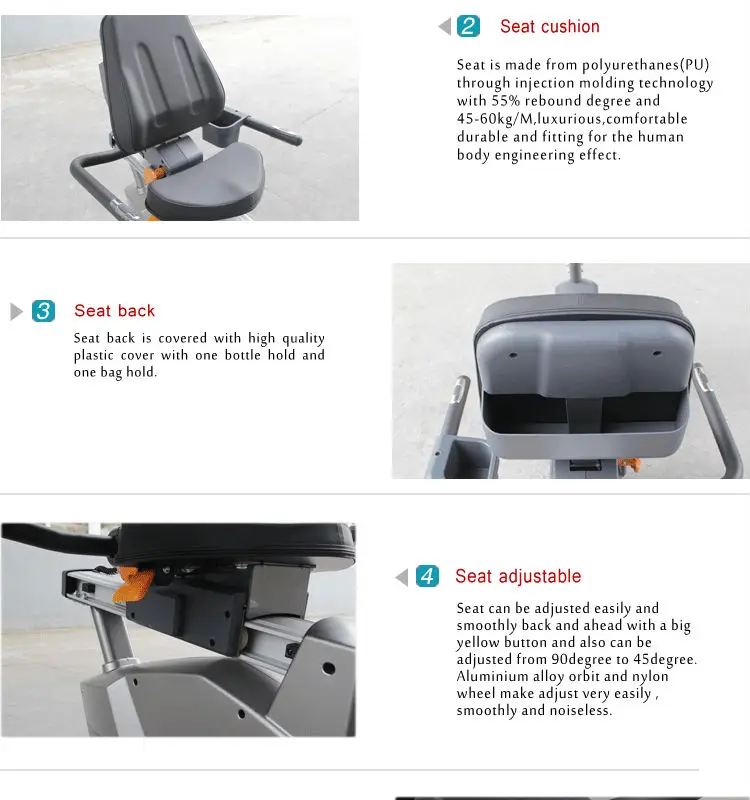 2 Seat cushion

Seat is made from polyurethanes(PU) through injection molding technology with 55% rebound degree and 45-60kg/M,luxurious,comfortable durable and fitting for the human body engineering effect.

3 Seat back

Seat back is covered with high quality plastic cover with one bottle hold and one bag hold.

4 Seat adjustable

Seat can be adjusted easily and smoothly back and ahead with a big yellow button and also can be adjusted from 90degree to 45degree. Aluminium alloy orbit and nylon wheel make adjust very easily , smoothly and noiseless.