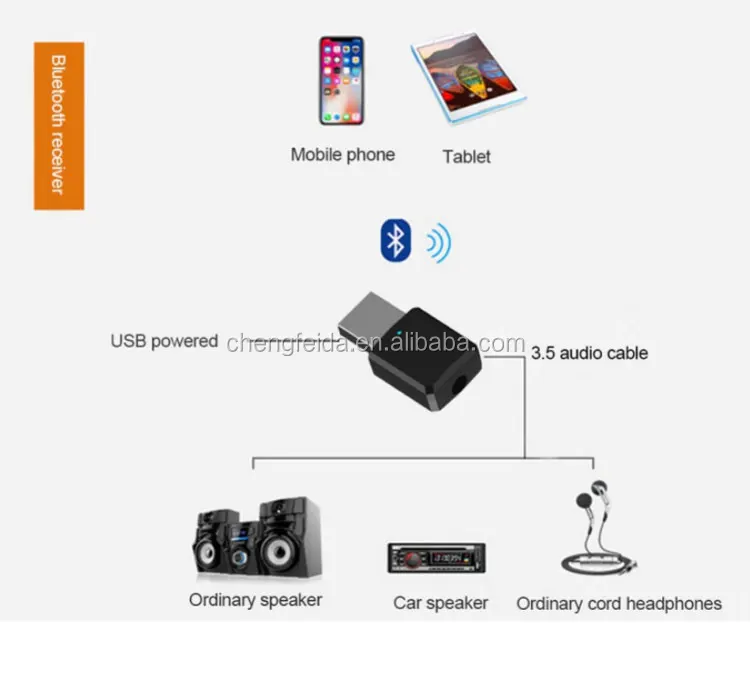 Bluetooth receiver

Mobile phone

Tablet

USB powered

chengfeida.en.alibaba.com

3.5 audio cable

Ordinary speaker

Car speaker

Ordinary cord headphones