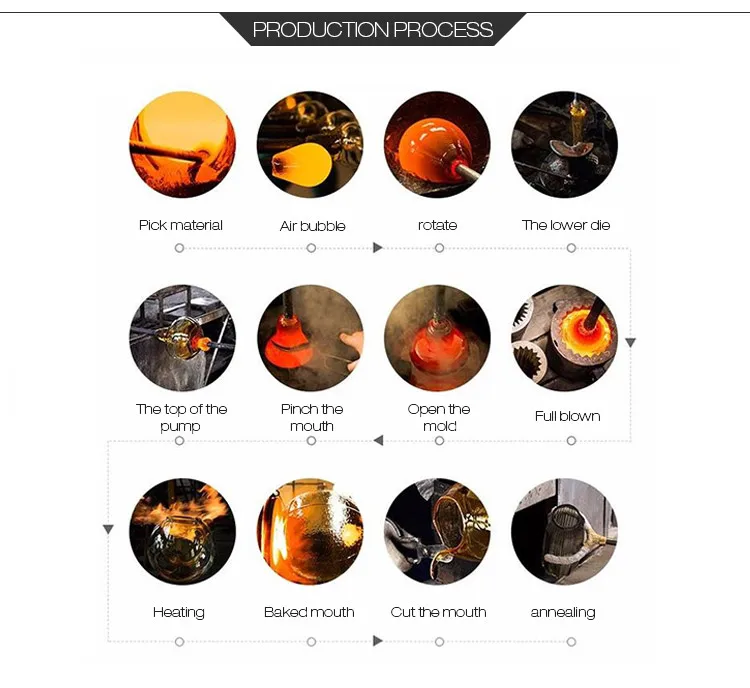 PRODUCTION PROCESS

Pick material

Air bubble

rotate

The lower die

The top of the pump

Pinch the mouth

Open the mold

Full blown

Heating

Baked mouth

Cut the mouth

annealing