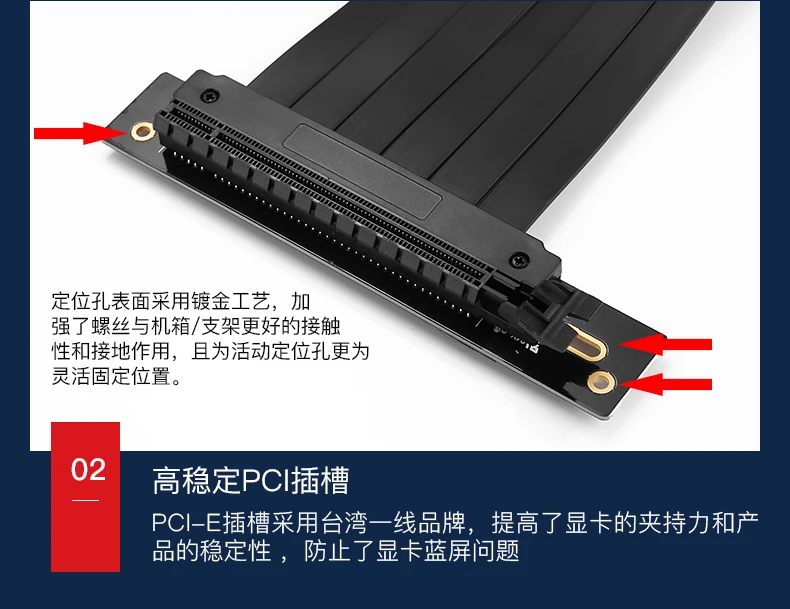 定位孔表面采用镀金工艺，加强了螺丝与机箱/支架更好的接触性和接地作用，且为活动定位孔更为灵活固定位置。

02

高稳定PCI插槽

PCI-E插槽采用台湾一线品牌，提高了显卡的夹持力和产品的稳定性，防止了显卡蓝屏问题