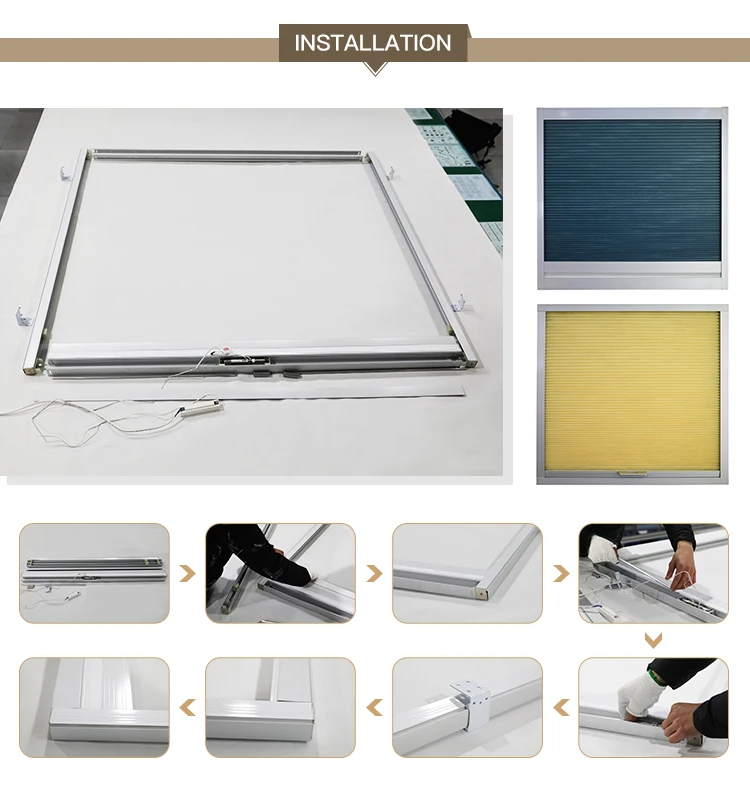 INSTALLATION