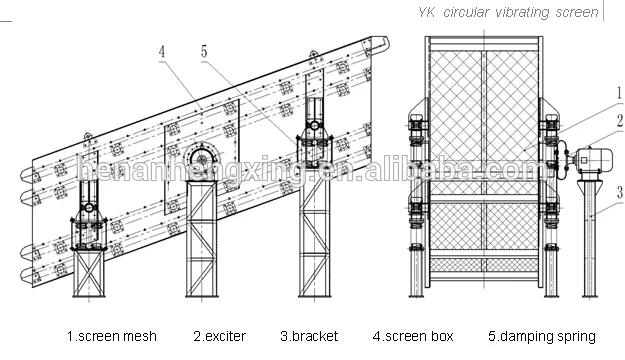 YK circular vibrating screen

4
5
1
2
3

henanhengxing.en.alibaba.com

1.screen mesh 2.exciter 3.bracket 4.screen box 5.damping spring