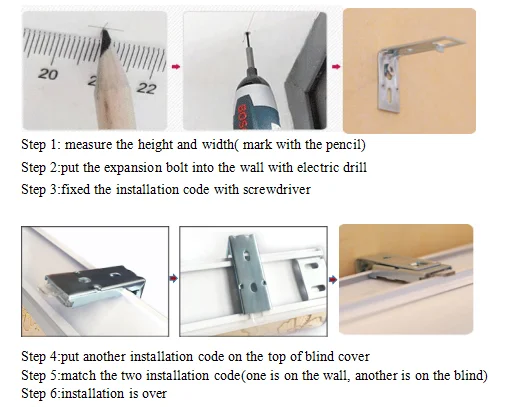 20
2
22
BOS

Step 1: measure the height and width( mark with the pencil)
Step 2:put the expansion bolt into the wall with electric drill
Step 3:fixed the installation code with screwdriver

Step 4:put another installation code on the top of blind cover
Step 5:match the two installation code(one is on the wall, another is on the blind)
Step 6:installation is over