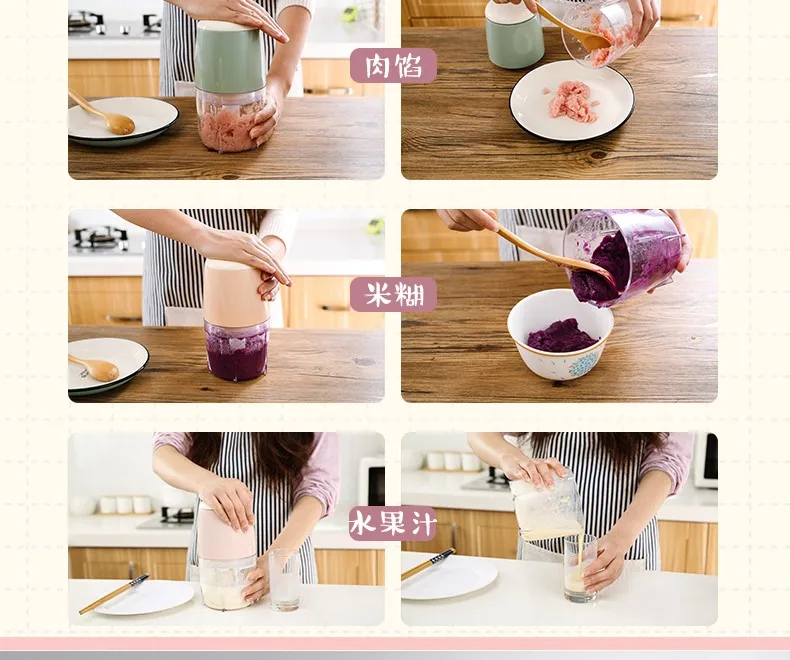 肉馅

米糊

水果汁