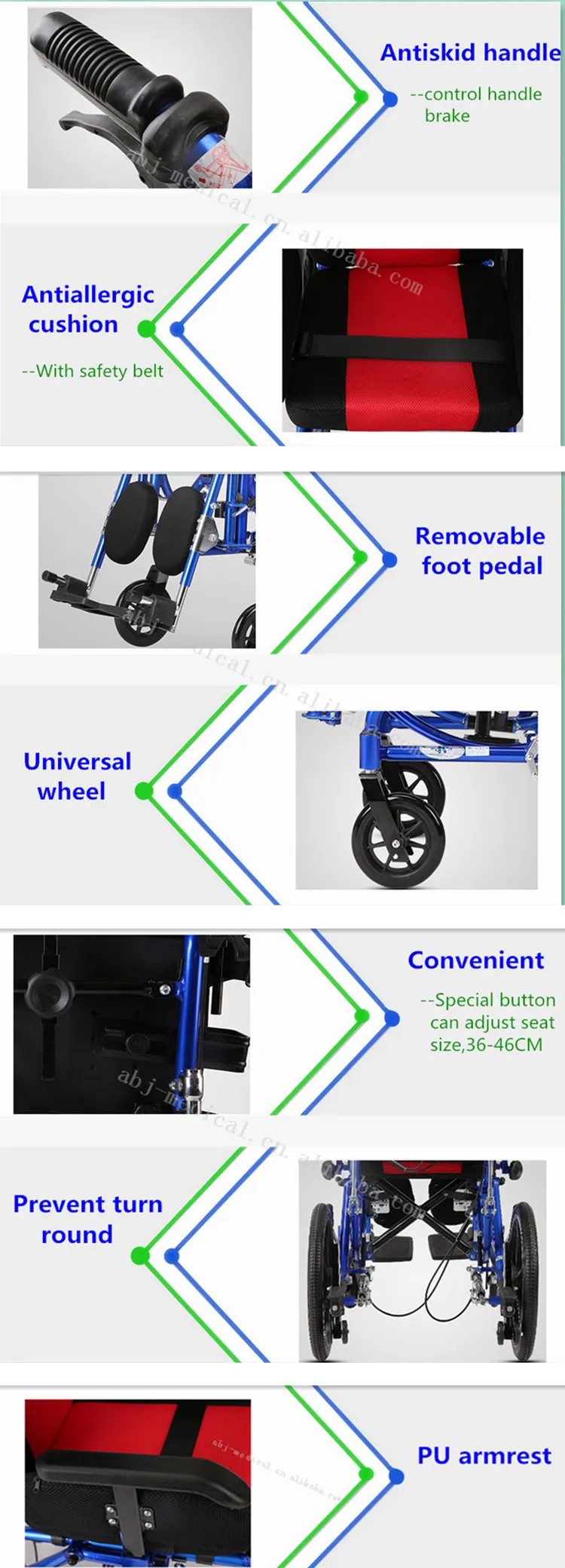 Antiskid handle

--control handle brake

abj-medical.cn.alibaba.com

Antiallergic cushion

--With safety belt

Removable foot pedal

abj-medical.cn.alibaba.com

Universal wheel

Convenient

--Special button can adjust seat size,36-46CM

abj-medical.cn.alibaba.com

Prevent turn round

PU armrest

abj-medical.cn.alibaba.com