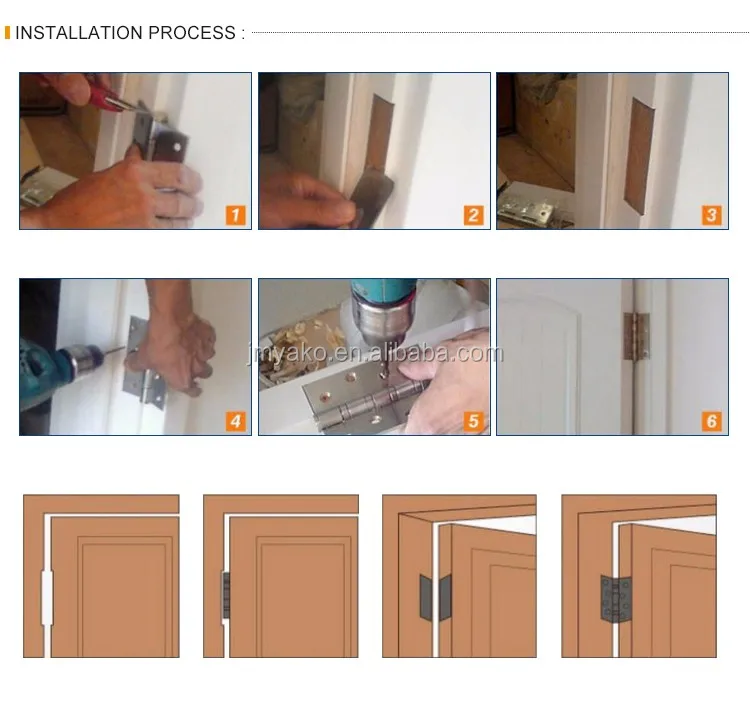 INSTALLATION PROCESS :

1

2

3

4

jmyako.en.alibaba.com

5

6