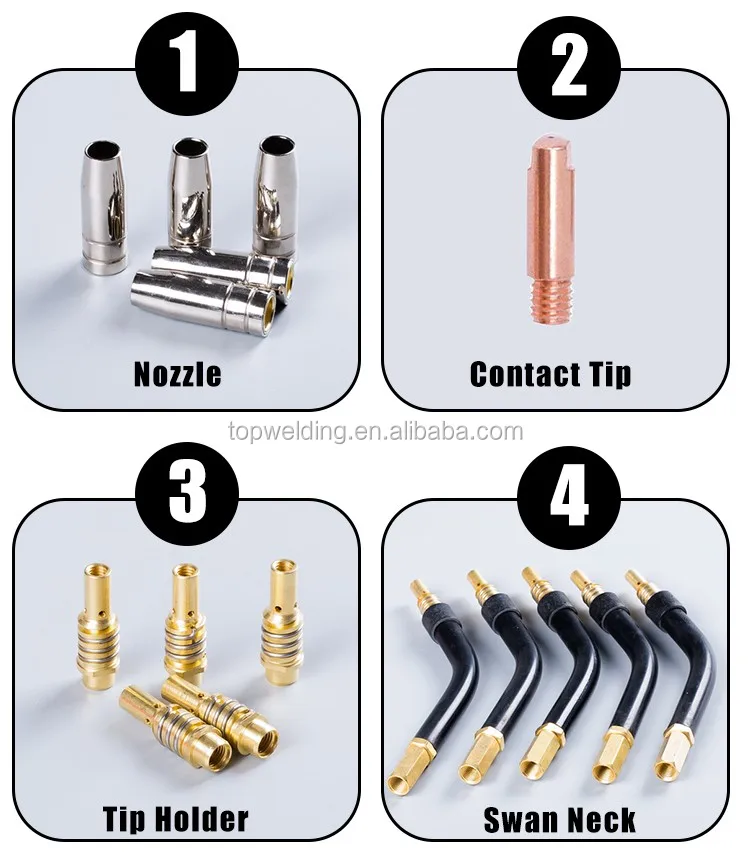 1
Nozzle

2
Contact Tip

topwelding.en.alibaba.com

3
Tip Holder

4
Swan Neck