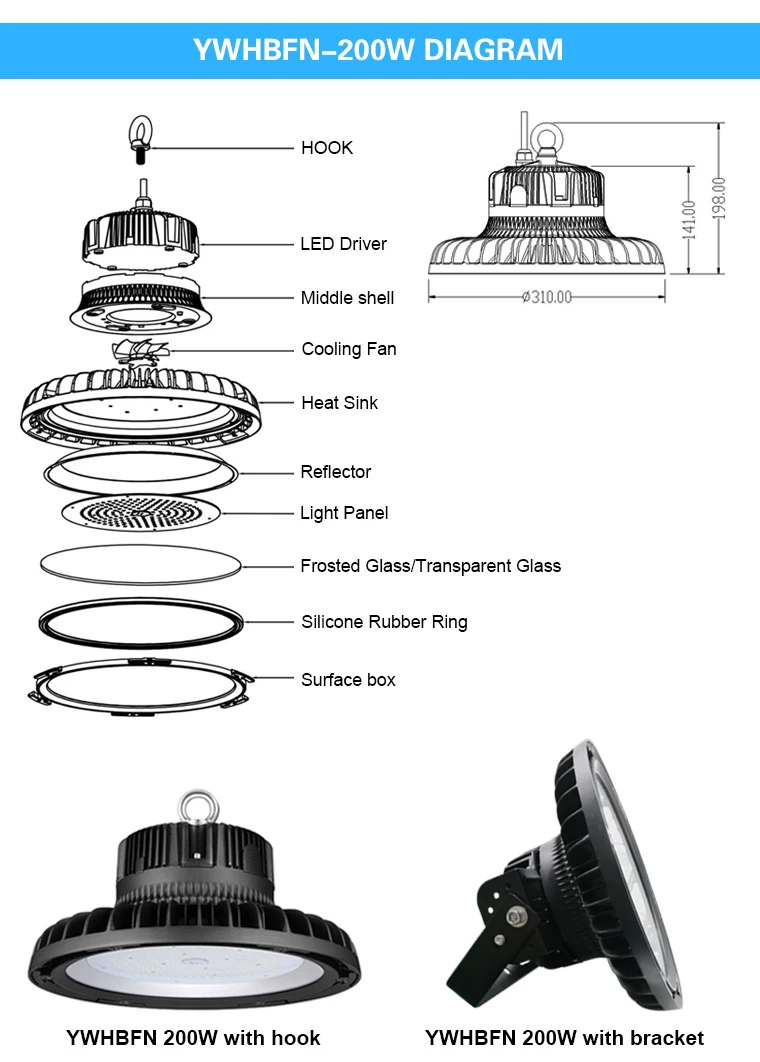 YWHBFN–200W DIAGRAM

HOOK

LED Driver

Middle shell

Cooling Fan

Heat Sink

Reflector

Light Panel

Frosted Glass/Transparent Glass

Silicone Rubber Ring

Surface box

141.00

198.00

ø310.00

YWHBFN 200W with hook

YWHBFN 200W with bracket