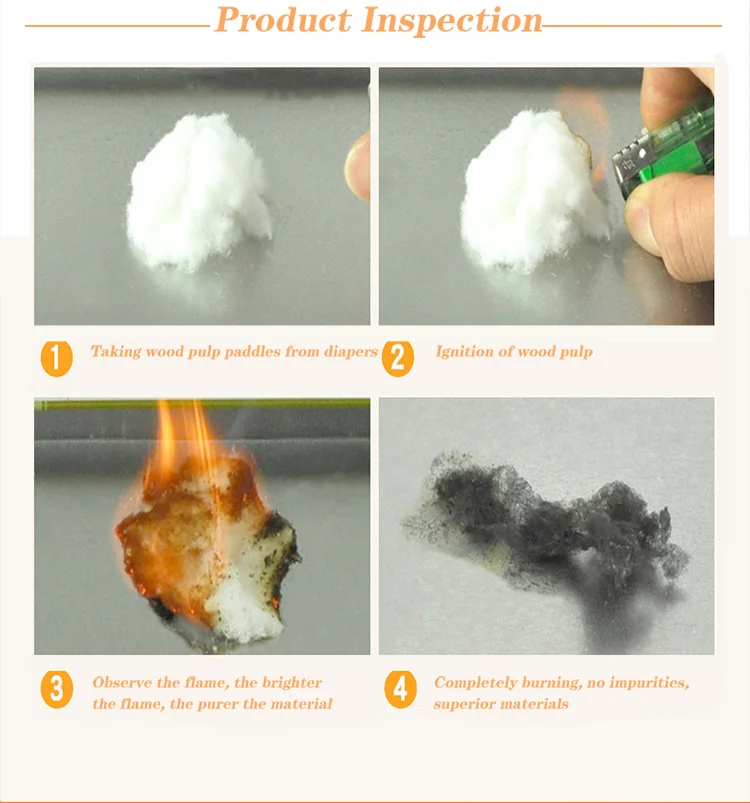 Product Inspection

1 Taking wood pulp paddles from diapers

2 Ignition of wood pulp

3 Observe the flame, the brighter the flame, the purer the material

4 Completely burning, no impurities, superior materials