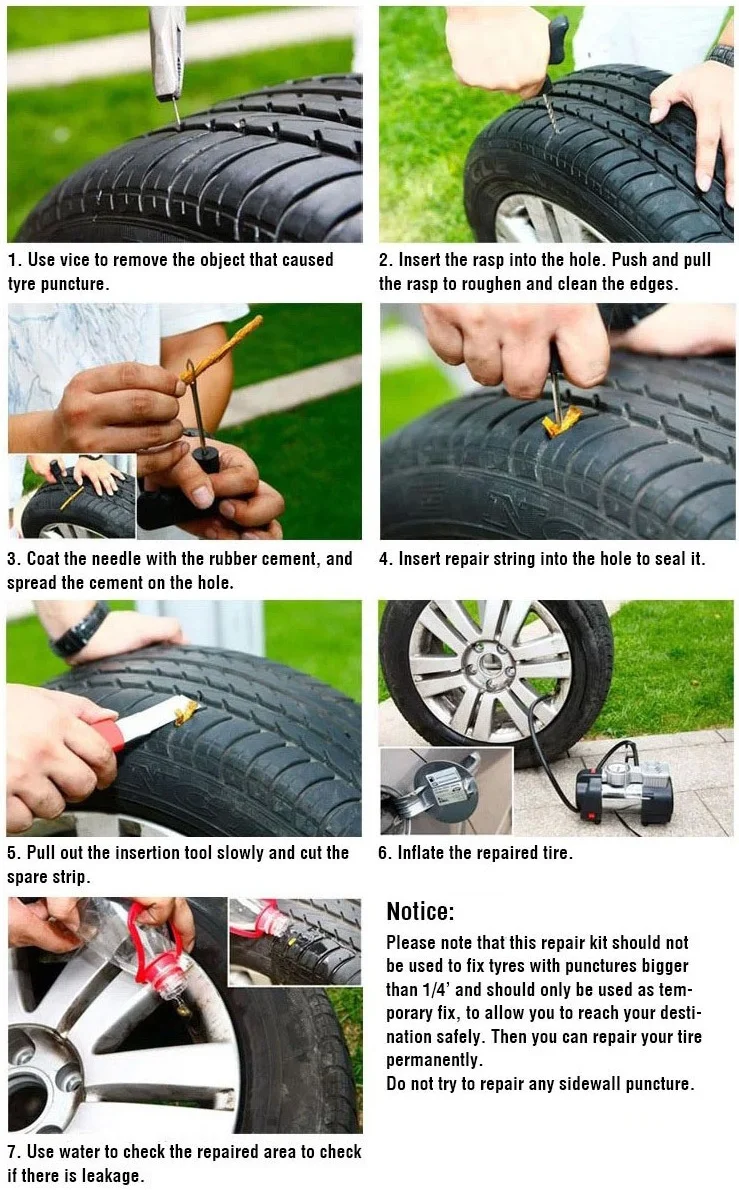 1. Use vice to remove the object that caused tyre puncture.

2. Insert the rasp into the hole. Push and pull the rasp to roughen and clean the edges.

3. Coat the needle with the rubber cement, and spread the cement on the hole.

4. Insert repair string into the hole to seal it.

5. Pull out the insertion tool slowly and cut the spare strip.

6. Inflate the repaired tire.

7. Use water to check the repaired area to check if there is leakage.

Notice:

Please note that this repair kit should not be used to fix tyres with punctures bigger than 1/4' and should only be used as temporary fix, to allow you to reach your destination safely. Then you can repair your tire permanently.
Do not try to repair any sidewall puncture.