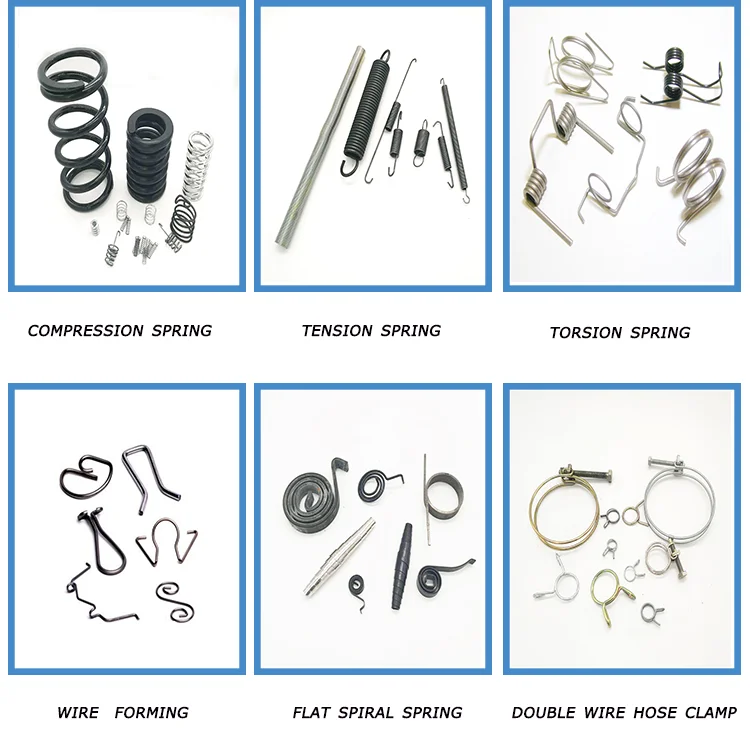 COMPRESSION SPRING

TENSION SPRING

TORSION SPRING

WIRE FORMING

FLAT SPIRAL SPRING

DOUBLE WIRE HOSE CLAMP