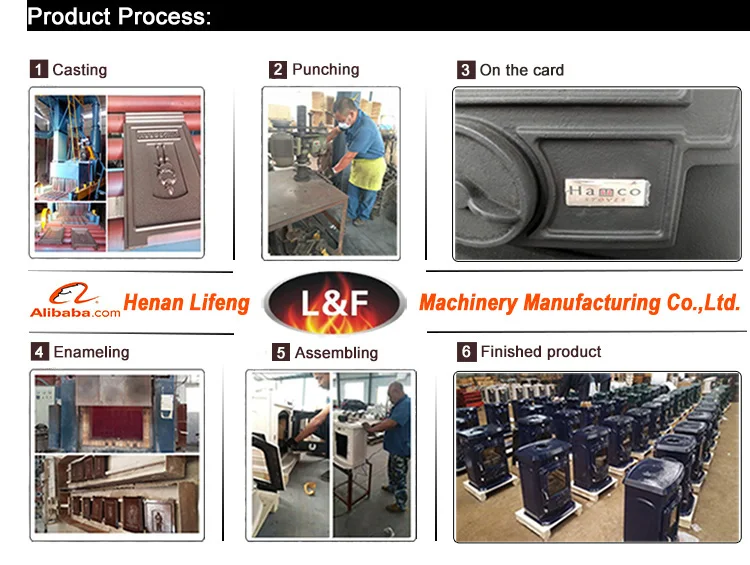 Product Process:

1 Casting

2 Punching

3 On the card

Hamco STOVES

Alibaba.com Henan Lifeng L&F Machinery Manufacturing Co.,Ltd.

4 Enameling

5 Assembling

6 Finished product