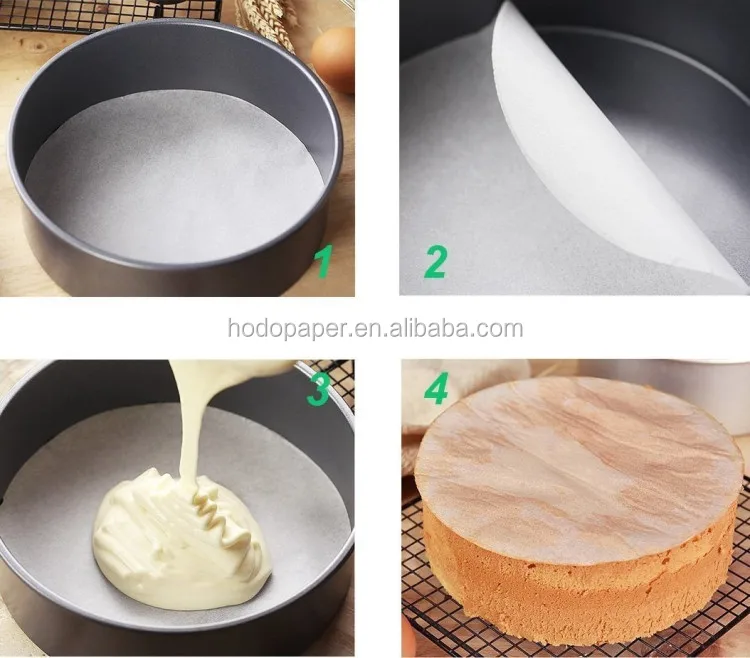 1

2

hodopaper.en.alibaba.com

3

4