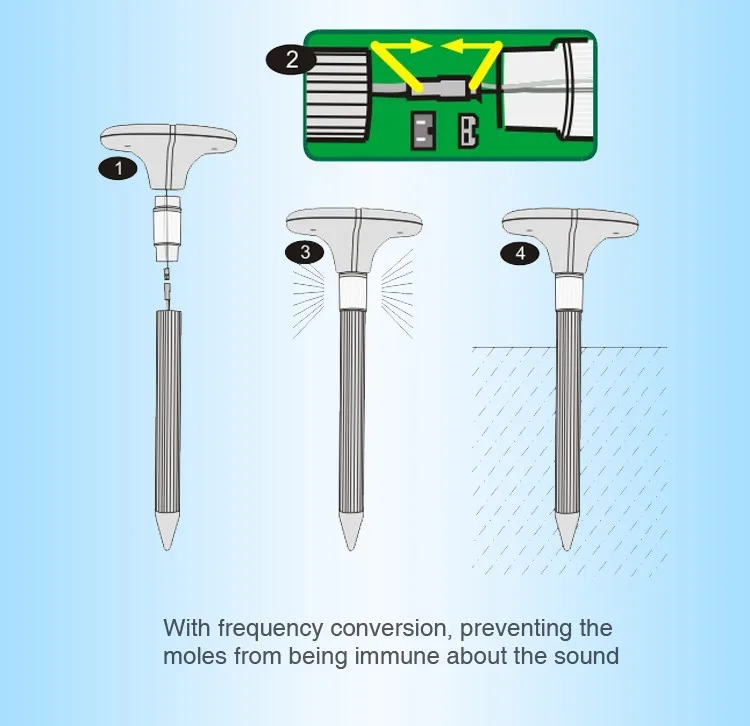 2

1

3

4

With frequency conversion, preventing the moles from being immune about the sound