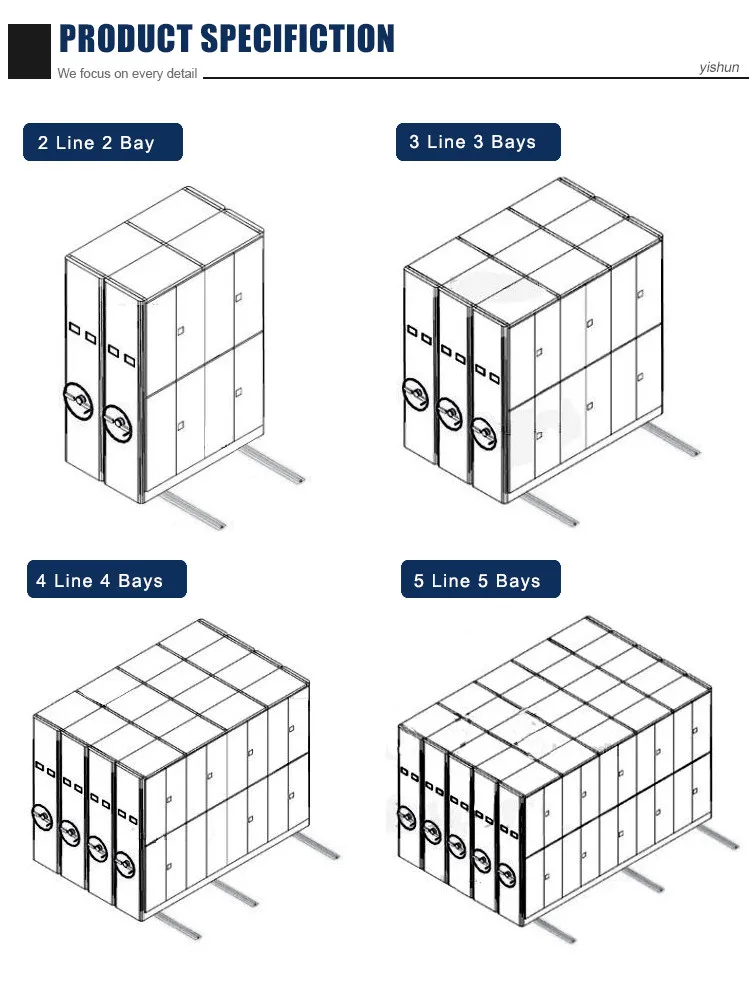 PRODUCT SPECIFICTION

We focus on every detail

yishun

2 Line 2 Bay

3 Line 3 Bays

4 Line 4 Bays

5 Line 5 Bays