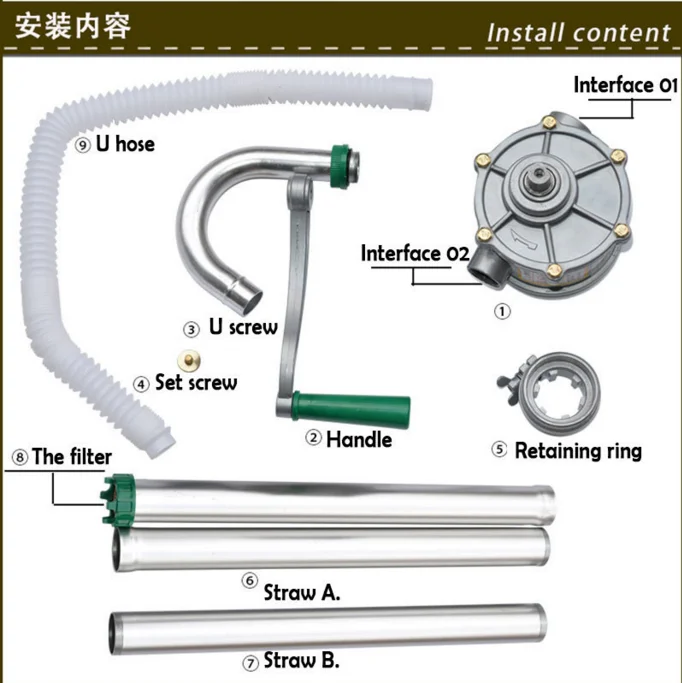 安装内容

Install content

Interface 01

⑨ U hose

Interface 02

①

③ U screw

④ Set screw

② Handle

⑤ Retaining ring

⑧ The filter

⑥ Straw A.

⑦ Straw B.