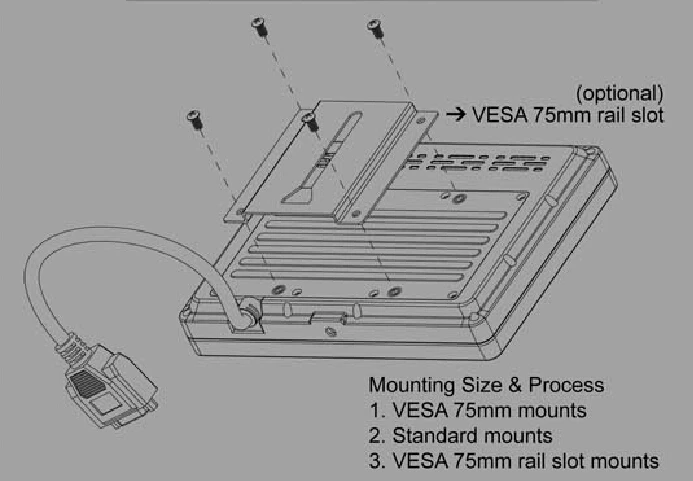 (optional)
→ VESA 75mm rail slot

Mounting Size & Process
1. VESA 75mm mounts
2. Standard mounts
3. VESA 75mm rail slot mounts