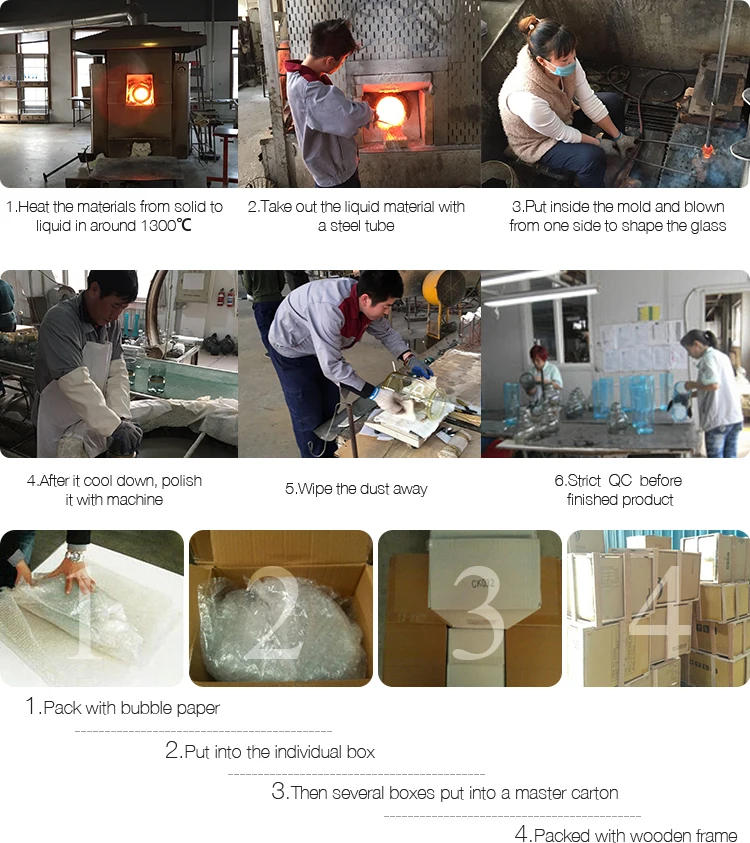 1.Heat the materials from solid to liquid in around 1300℃

2.Take out the liquid material with a steel tube

3.Put inside the mold and blown from one side to shape the glass

4.After it cool down, polish it with machine

5.Wipe the dust away

6.Strict QC before finished product

1

2

CK032

3

4

1.Pack with bubble paper

2.Put into the individual box

3.Then several boxes put into a master carton

4.Packed with wooden frame