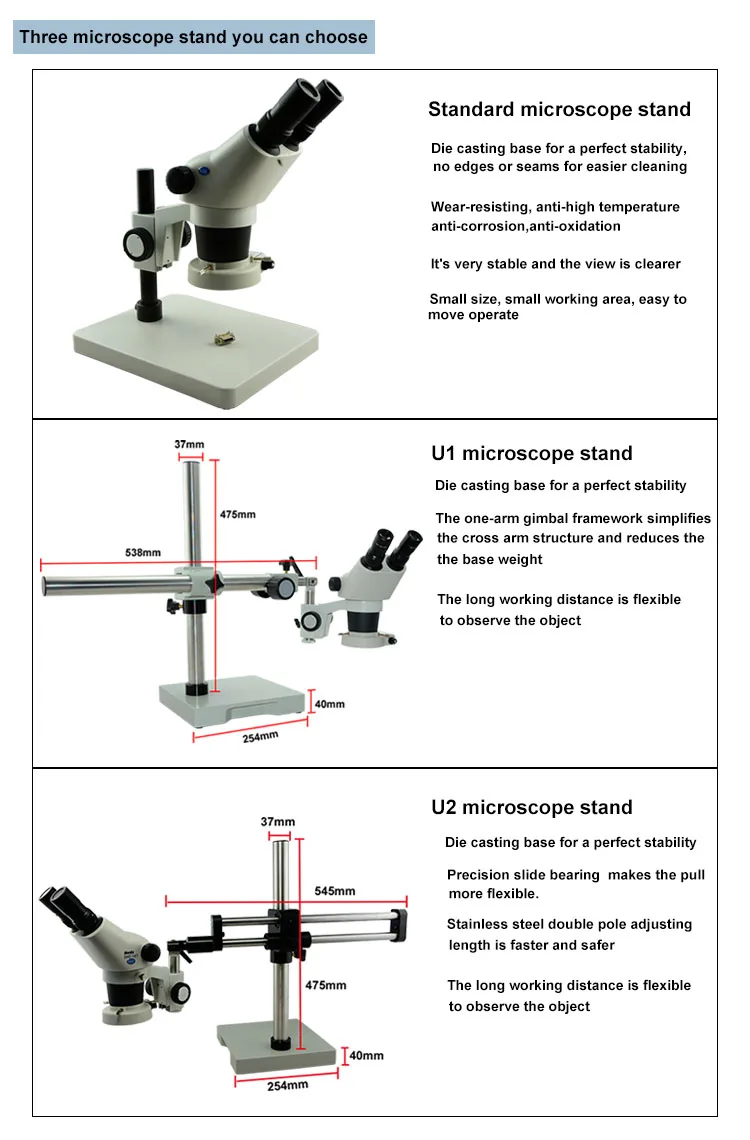 Three microscope stand you can choose

Standard microscope stand

Die casting base for a perfect stability, no edges or seams for easier cleaning

Wear-resisting, anti-high temperature anti-corrosion,anti-oxidation

It's very stable and the view is clearer

Small size, small working area, easy to move operate

37mm

475mm

538mm

40mm

254mm

U1 microscope stand

Die casting base for a perfect stability

The one-arm gimbal framework simplifies the cross arm structure and reduces the the base weight

The long working distance is flexible to observe the object

37mm

545mm

475mm

40mm

254mm

U2 microscope stand

Die casting base for a perfect stability

Precision slide bearing makes the pull more flexible.

Stainless steel double pole adjusting length is faster and safer

The long working distance is flexible to observe the object