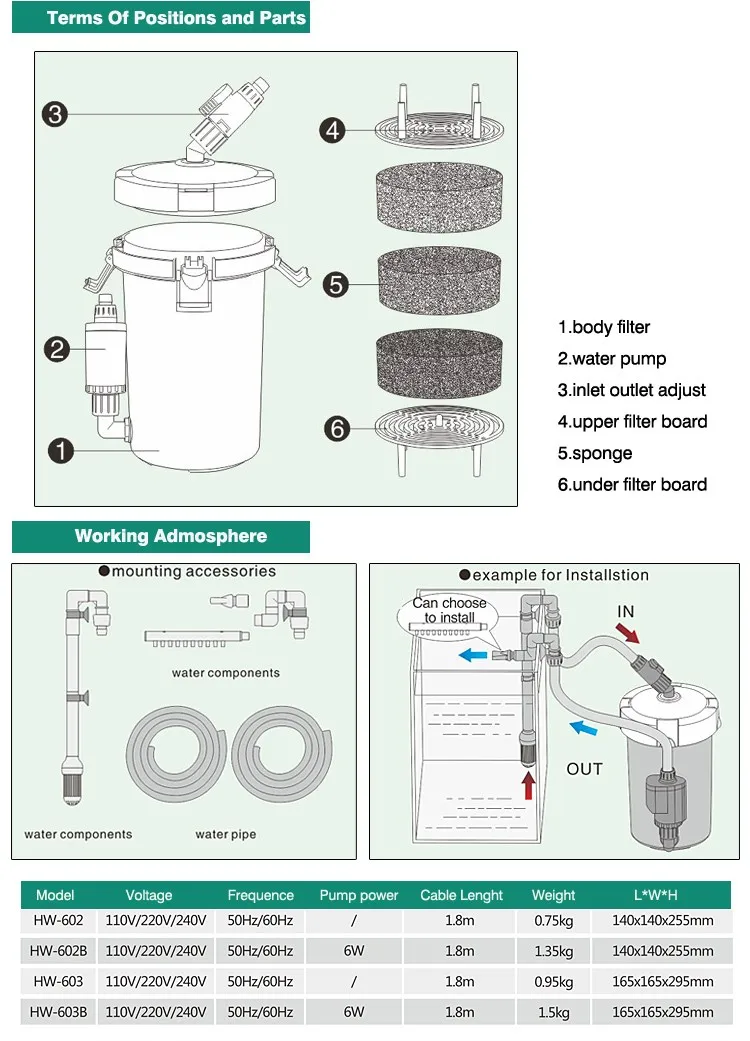 Terms Of Positions and Parts

3

4

5

2

6

1

1.body filter
2.water pump
3.inlet outlet adjust
4.upper filter board
5.sponge
6.under filter board

Working Admosphere

●mounting accessories

water components

water components

water pipe

●example for Installstion

Can choose to install

IN

OUT

| Model | Voltage | Frequence | Pump power | Cable Lenght | Weight | L*W*H |
|---|---|---|---|---|---|---|
| HW-602 | 110V/220V/240V | 50Hz/60Hz | / | 1.8m | 0.75kg | 140x140x255mm |
| HW-602B | 110V/220V/240V | 50Hz/60Hz | 6W | 1.8m | 1.35kg | 140x140x255mm |
| HW-603 | 110V/220V/240V | 50Hz/60Hz | / | 1.8m | 0.95kg | 165x165x295mm |
| HW-603B | 110V/220V/240V | 50Hz/60Hz | 6W | 1.8m | 1.5kg | 165x165x295mm |