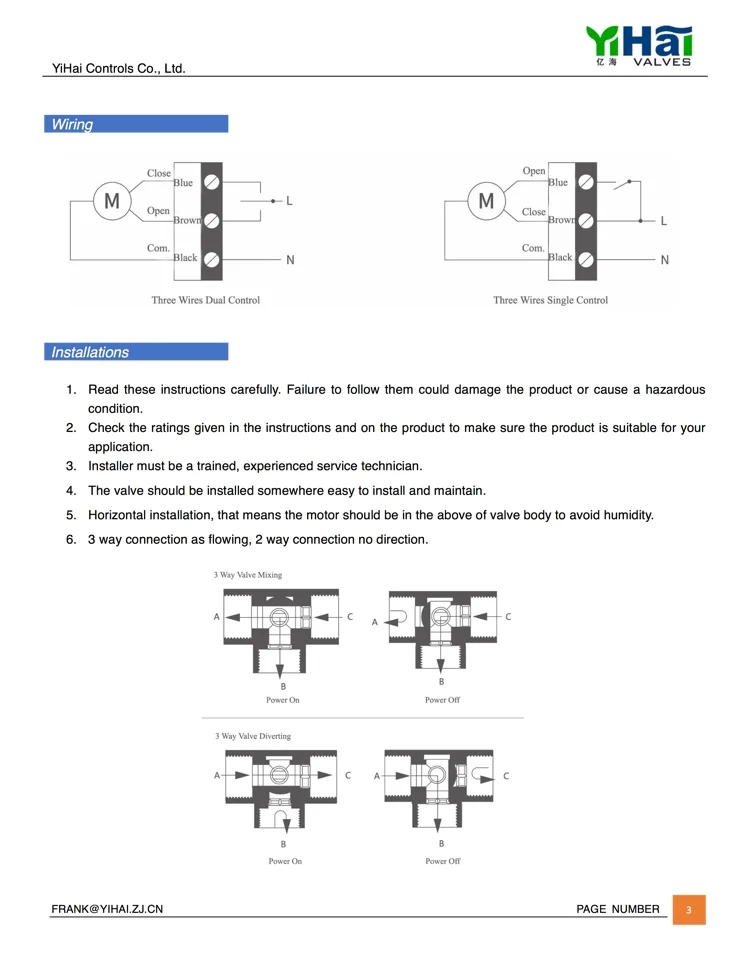 YiHai Controls Co., Ltd.

YiHai
亿海 VALVES

Wiring

M
Close
Blue
Open
Brown
Com.
Black
L
N
Three Wires Dual Control

M
Open
Blue
Close
Brown
Com.
Black
L
N
Three Wires Single Control

Installations

1. Read these instructions carefully. Failure to follow them could damage the product or cause a hazardous condition.
2. Check the ratings given in the instructions and on the product to make sure the product is suitable for your application.
3. Installer must be a trained, experienced service technician.
4. The valve should be installed somewhere easy to install and maintain.
5. Horizontal installation, that means the motor should be in the above of valve body to avoid humidity.
6. 3 way connection as flowing, 2 way connection no direction.

3 Way Valve Mixing
A
C
B
Power On
A
C
B
Power Off

3 Way Valve Diverting
A
C
B
Power On
A
C
B
Power Off

FRANK@YIHAI.ZJ.CN
PAGE NUMBER
3