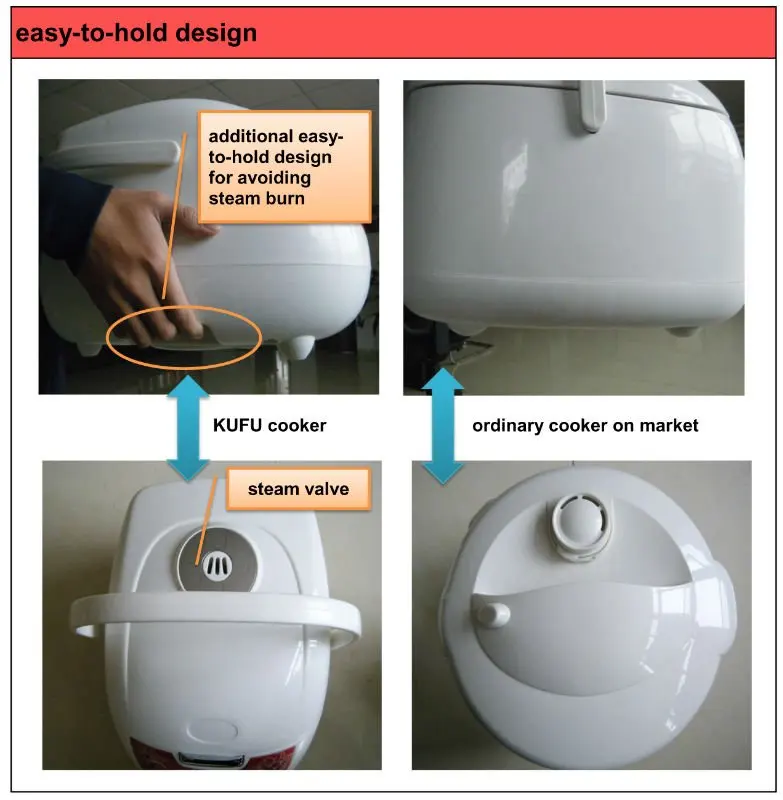 easy-to-hold design

additional easy-to-hold design for avoiding steam burn

KUFU cooker

ordinary cooker on market

steam valve