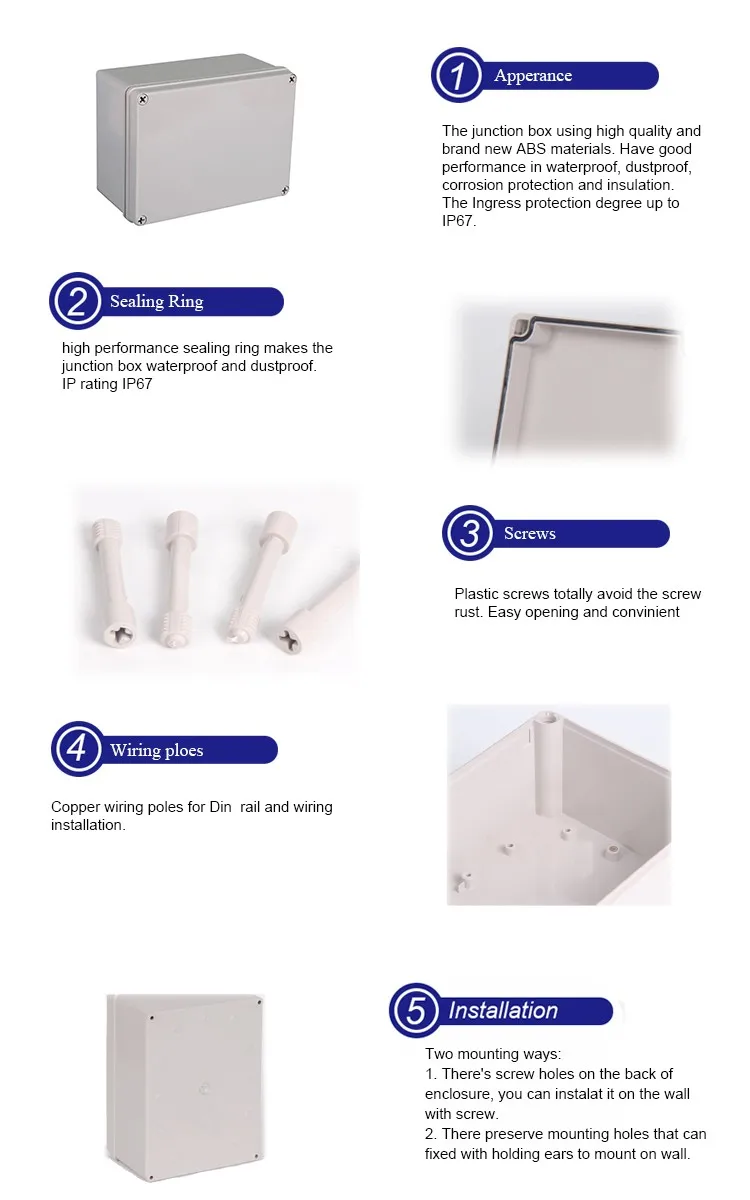 1 Apperance

The junction box using high quality and brand new ABS materials. Have good performance in waterproof, dustproof, corrosion protection and insulation. The Ingress protection degree up to IP67.

2 Sealing Ring

high performance sealing ring makes the junction box waterproof and dustproof. IP rating IP67

3 Screws

Plastic screws totally avoid the screw rust. Easy opening and convinient

4 Wiring ploes

Copper wiring poles for Din rail and wiring installation.

5 Installation

Two mounting ways:
1. There's screw holes on the back of enclosure, you can instalat it on the wall with screw.
2. There preserve mounting holes that can fixed with holding ears to mount on wall.