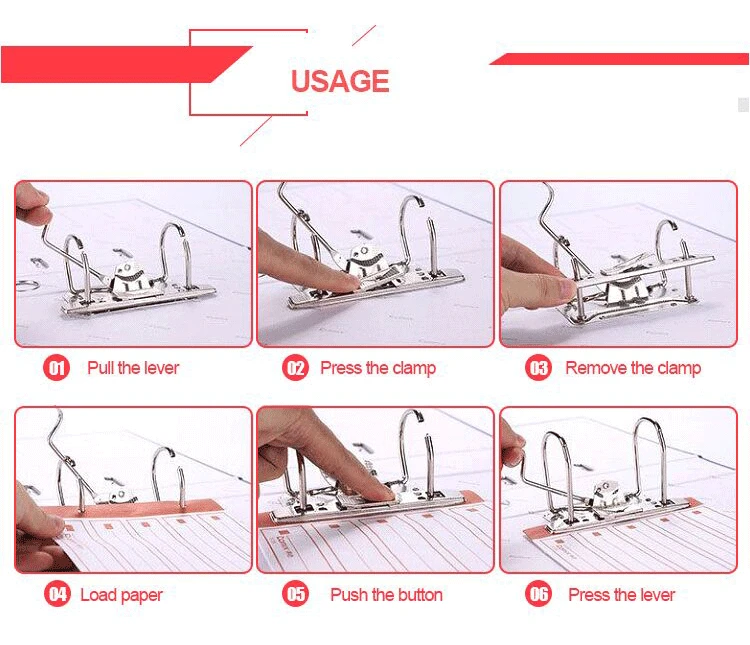 USAGE

01 Pull the lever

02 Press the clamp

03 Remove the clamp

04 Load paper

05 Push the button

06 Press the lever