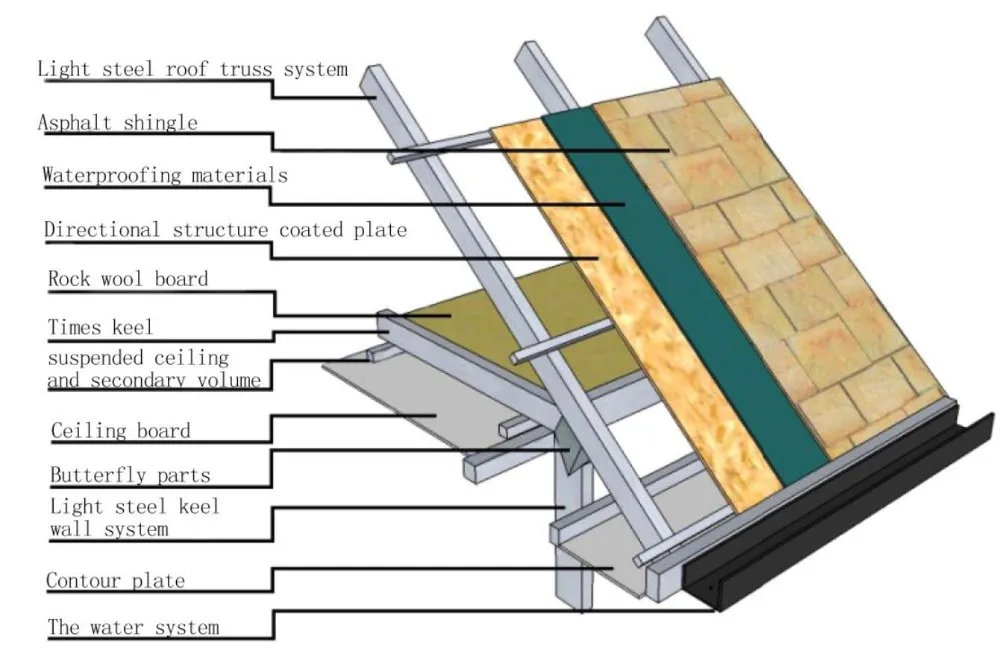 Light steel roof truss system
Asphalt shingle
Waterproofing materials
Directional structure coated plate
Rock wool board
Times keel
suspended ceiling and secondary volume
Ceiling board
Butterfly parts
Light steel keel wall system
Contour plate
The water system