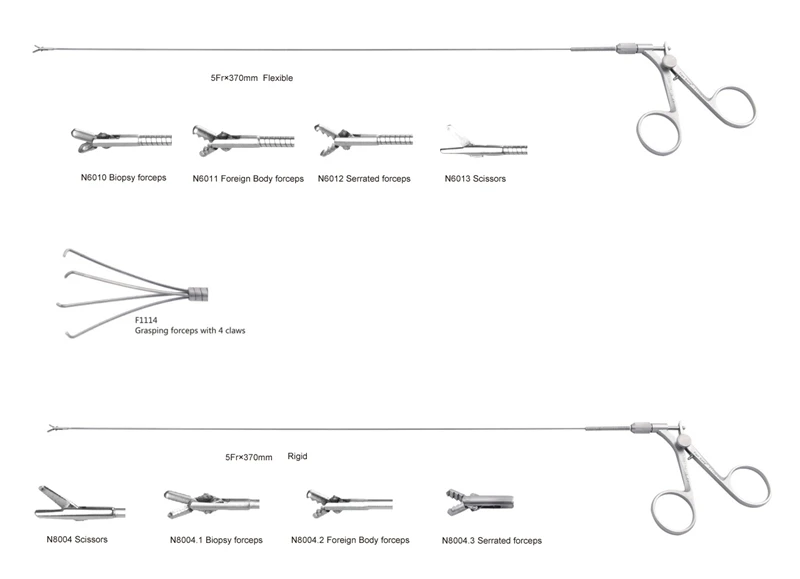 5Fr×370mm Flexible

N6010 Biopsy forceps

N6011 Foreign Body forceps

N6012 Serrated forceps

N6013 Scissors

F1114
Grasping forceps with 4 claws

5Fr×370mm Rigid

N8004 Scissors

N8004.1 Biopsy forceps

N8004.2 Foreign Body forceps

N8004.3 Serrated forceps