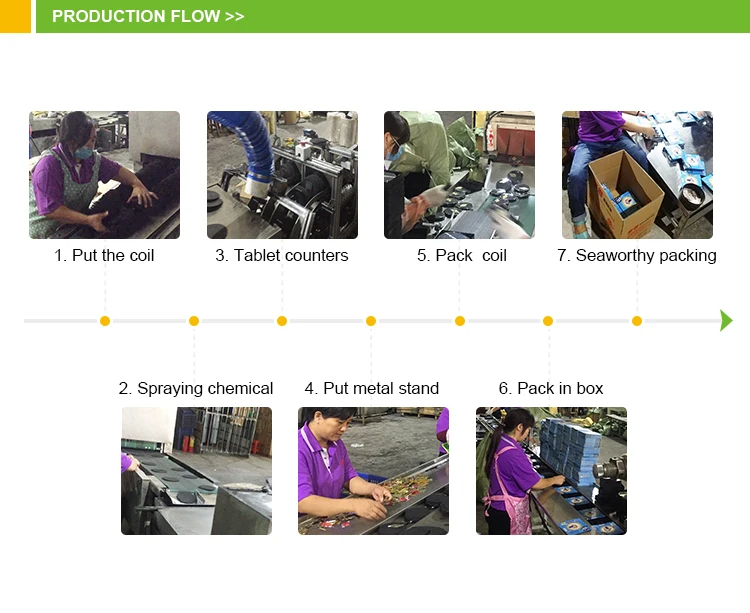 PRODUCTION FLOW >>

1. Put the coil

3. Tablet counters

5. Pack coil

7. Seaworthy packing

2. Spraying chemical

4. Put metal stand

6. Pack in box