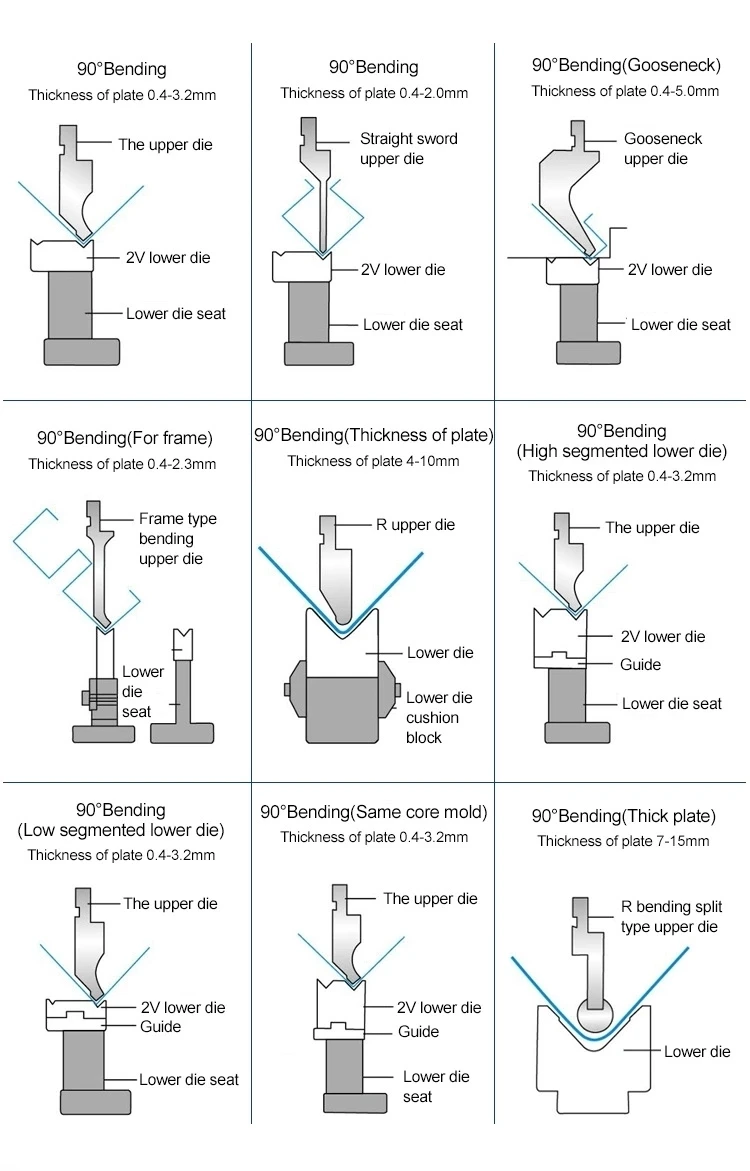 90°Bending
Thickness of plate 0.4-3.2mm
The upper die
2V lower die
Lower die seat

90°Bending
Thickness of plate 0.4-2.0mm
Straight sword upper die
2V lower die
Lower die seat

90°Bending(Gooseneck)
Thickness of plate 0.4-5.0mm
Gooseneck upper die
2V lower die
Lower die seat

90°Bending(For frame)
Thickness of plate 0.4-2.3mm
Frame type bending upper die
Lower die seat

90°Bending(Thickness of plate)
Thickness of plate 4-10mm
R upper die
Lower die
Lower die cushion block

90°Bending
(High segmented lower die)
Thickness of plate 0.4-3.2mm
The upper die
2V lower die
Guide
Lower die seat

90°Bending
(Low segmented lower die)
Thickness of plate 0.4-3.2mm
The upper die
2V lower die
Guide
Lower die seat

90°Bending(Same core mold)
Thickness of plate 0.4-3.2mm
The upper die
2V lower die
Guide
Lower die seat

90°Bending(Thick plate)
Thickness of plate 7-15mm
R bending split type upper die
Lower die