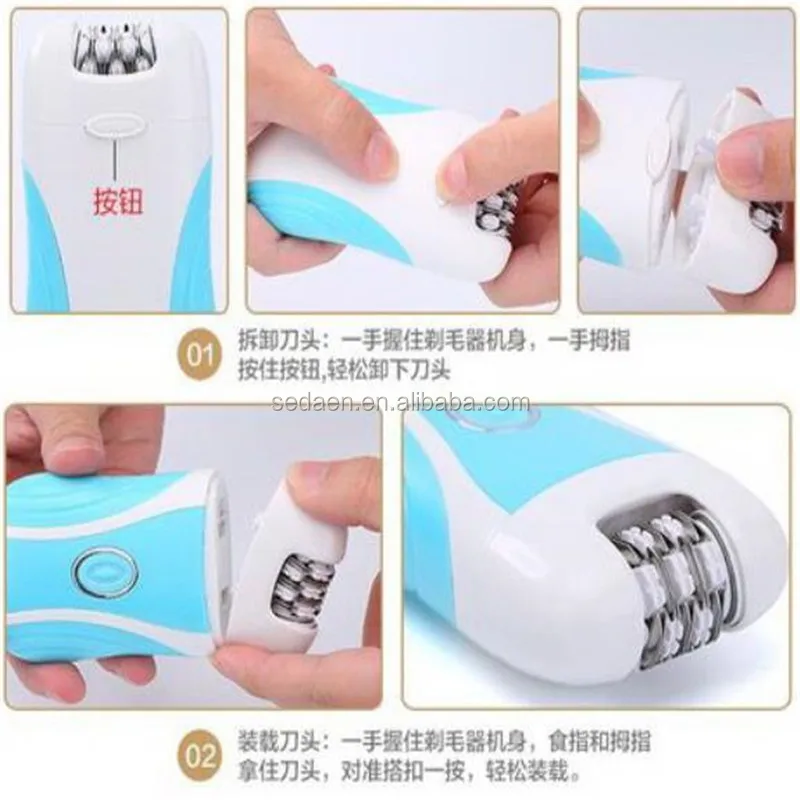 按钮

01 拆卸刀头：一手握住剃毛器机身，一手拇指按住按钮，轻松卸下刀头

sedaen.en.alibaba.com

02 装载刀头：一手握住剃毛器机身，食指和拇指拿住刀头，对准搭扣一按，轻松装载。