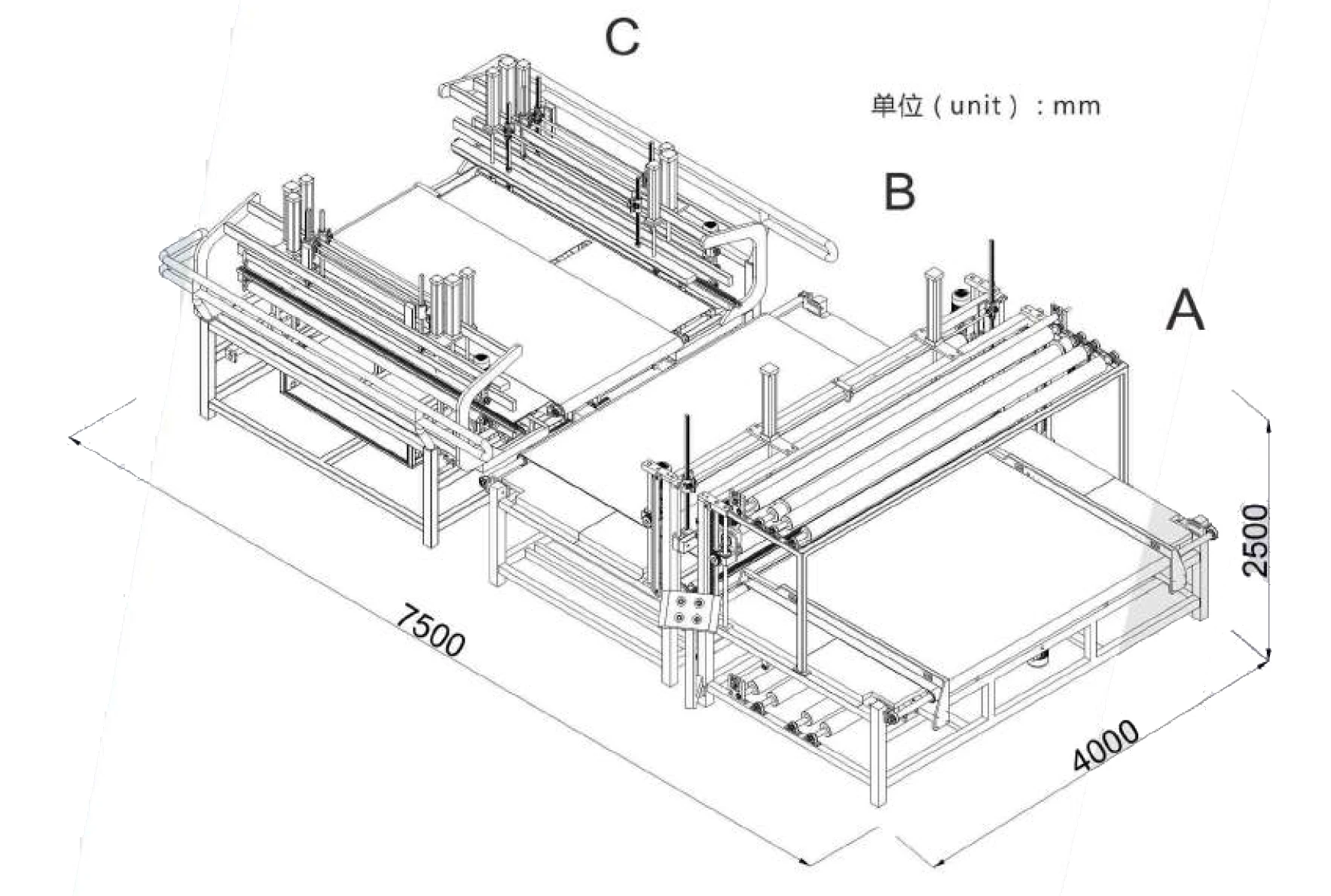 C

单位（unit）：mm

B

A

2500

7500

4000