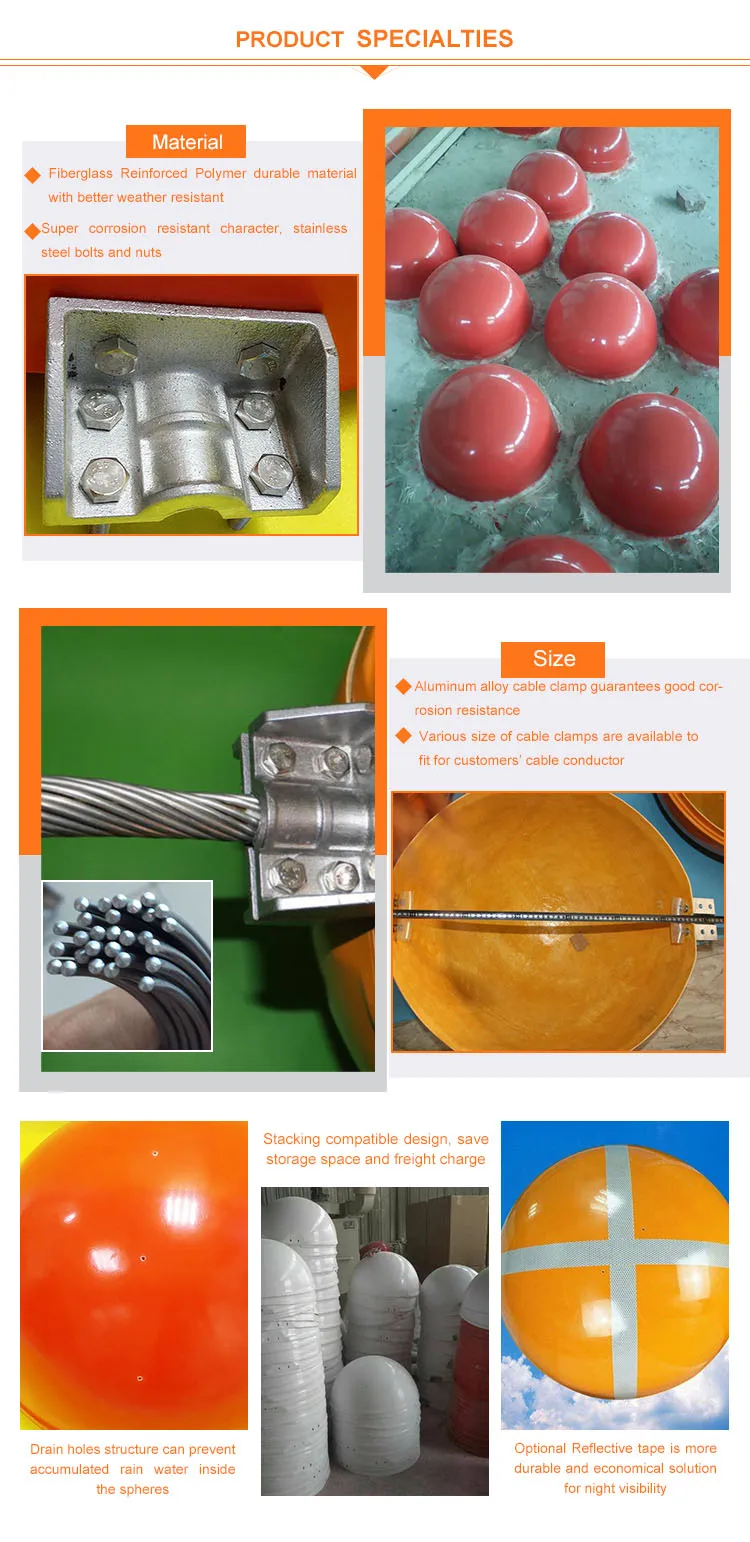 PRODUCT SPECIALTIES

Material

Fiberglass Reinforced Polymer durable material with better weather resistant

Super corrosion resistant character, stainless steel bolts and nuts

Size

Aluminum alloy cable clamp guarantees good corrosion resistance

Various size of cable clamps are available to fit for customers' cable conductor

Drain holes structure can prevent accumulated rain water inside the spheres

Stacking compatible design, save storage space and freight charge

Optional Reflective tape is more durable and economical solution for night visibility