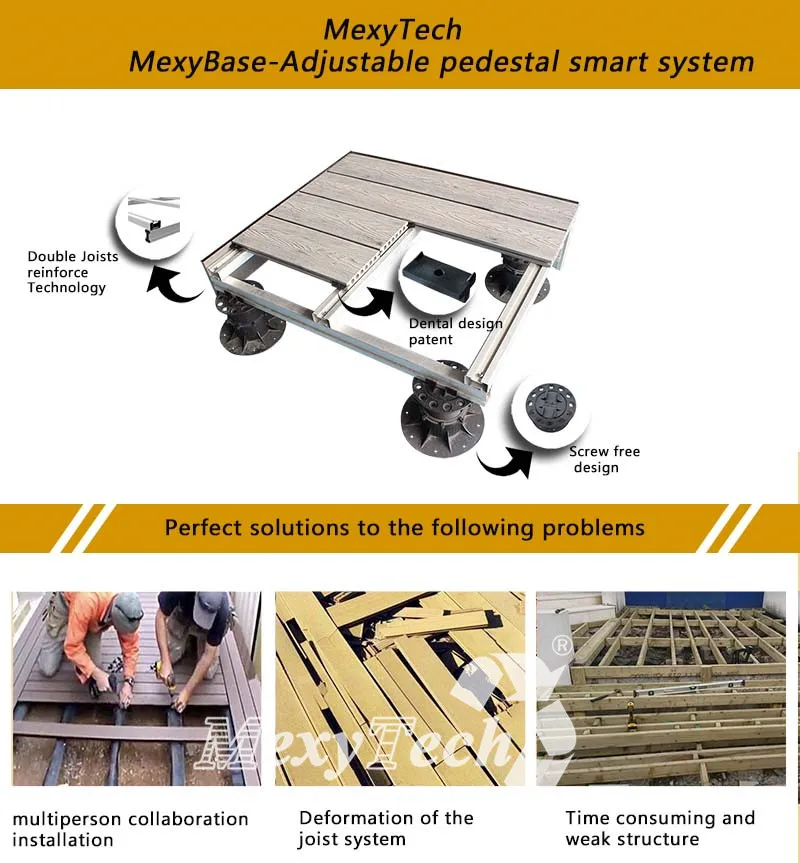 MexyTech
MexyBase-Adjustable pedestal smart system

Double Joists reinforce Technology

Dental design patent

Screw free design

Perfect solutions to the following problems

MexyTech ®

multiperson collaboration installation

Deformation of the joist system

Time consuming and weak structure