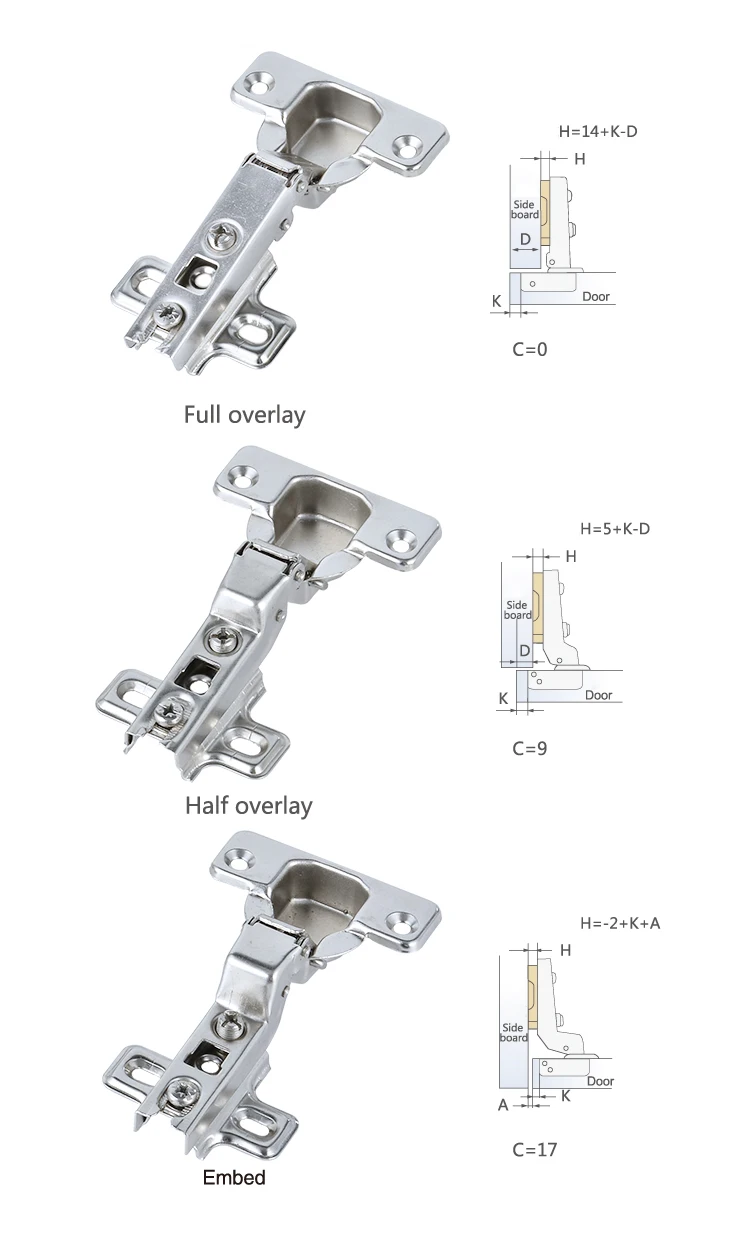 H=14+K-D

H

Side board

D

K

Door

C=0

Full overlay

H=5+K-D

H

Side board

D

K

Door

C=9

Half overlay

H=-2+K+A

H

Side board

Door

A

K

C=17

Embed