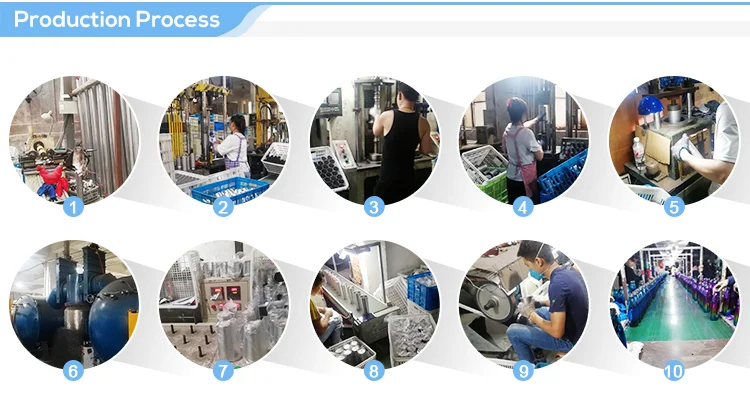 Production Process

1 2 3 4 5

6 7 8 9 10