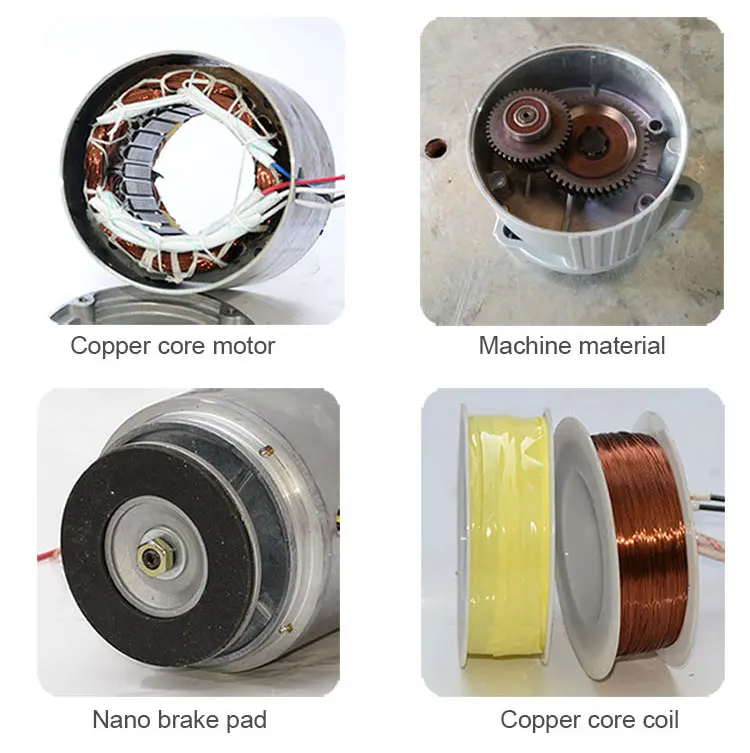 Copper core motor

Machine material

Nano brake pad

Copper core coil